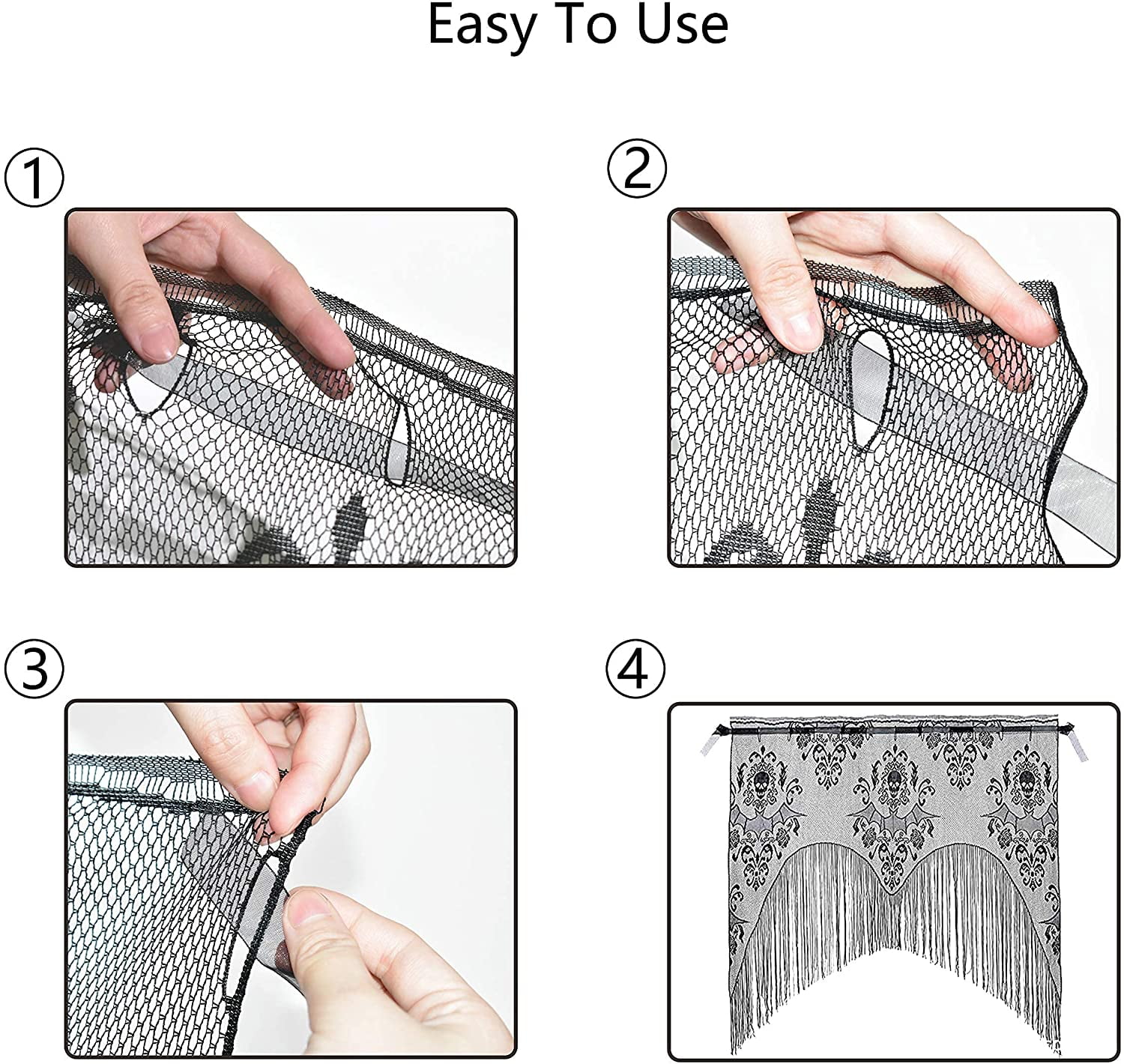 Easy To Use

①

②

③

④