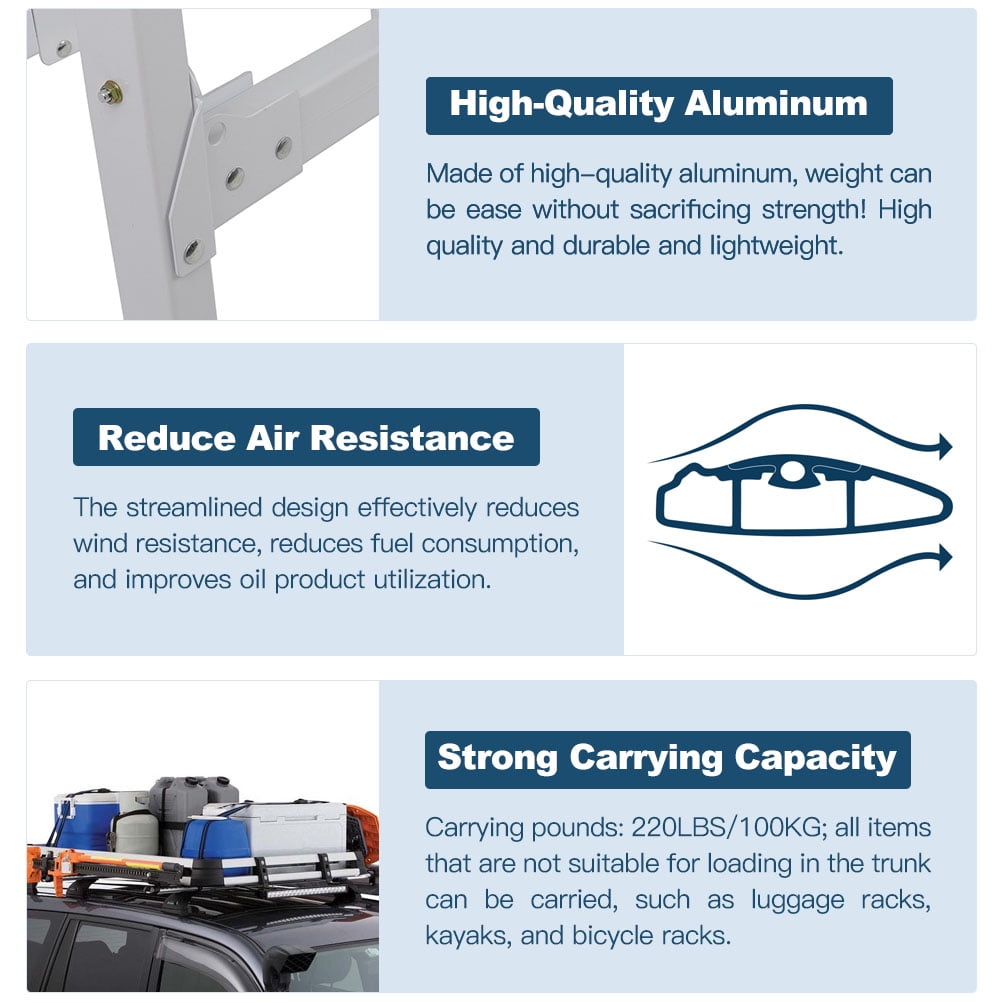 High-Quality Aluminum

Made of high–quality aluminum, weight can be ease without sacrificing strength! High quality and durable and lightweight.

Reduce Air Resistance

The streamlined design effectively reduces wind resistance, reduces fuel consumption, and improves oil product utilization.

Strong Carrying Capacity

Carrying pounds: 220LBS/100KG; all items that are not suitable for loading in the trunk can be carried, such as luggage racks, kayaks, and bicycle racks.