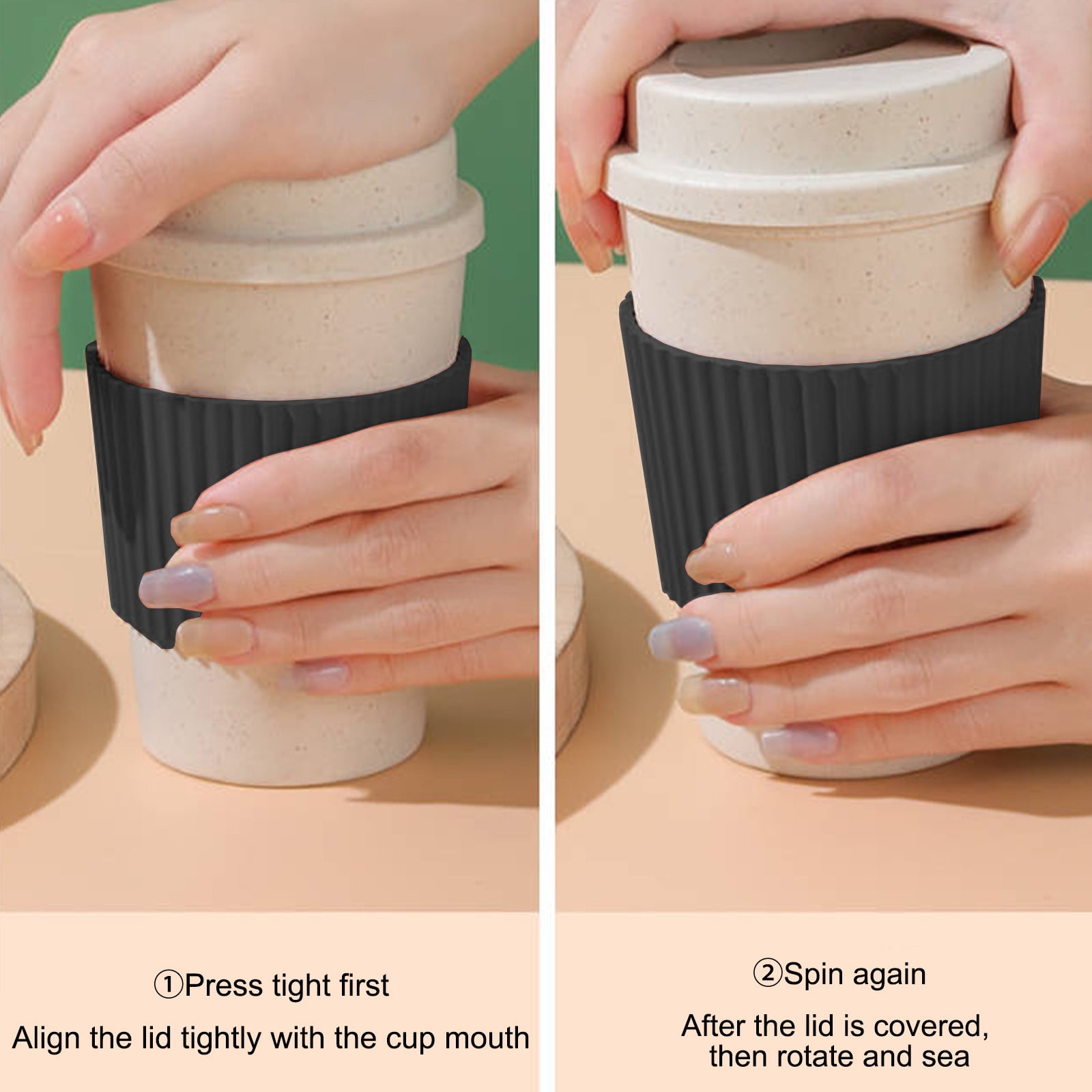 ①Press tight first
Align the lid tightly with the cup mouth

②Spin again
After the lid is covered, then rotate and sea