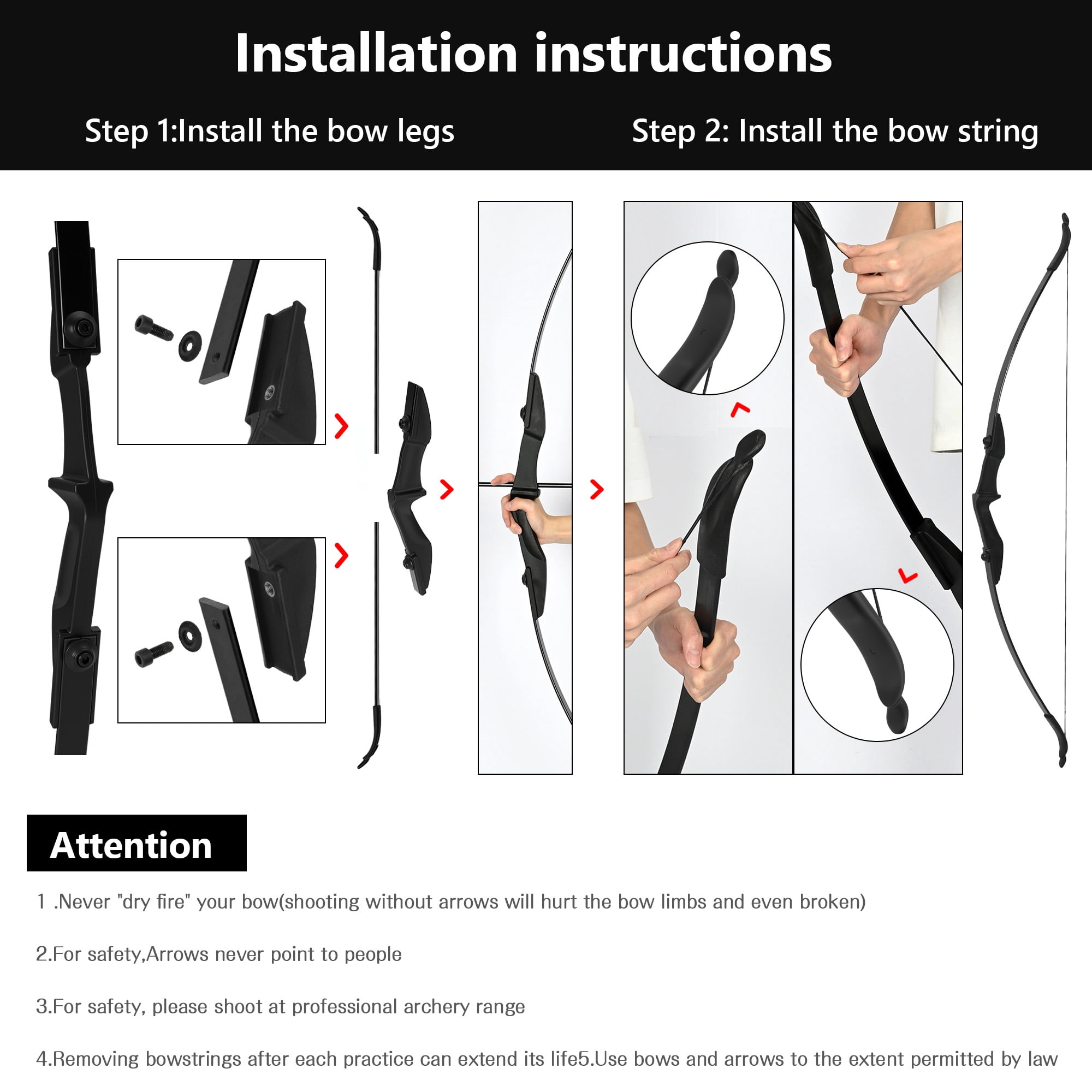 Installation instructions

Step 1:Install the bow legs

Step 2: Install the bow string

Attention

1 .Never "dry fire" your bow(shooting without arrows will hurt the bow limbs and even broken)

2.For safety,Arrows never point to people

3.For safety, please shoot at professional archery range

4.Removing bowstrings after each practice can extend its life5.Use bows and arrows to the extent permitted by law