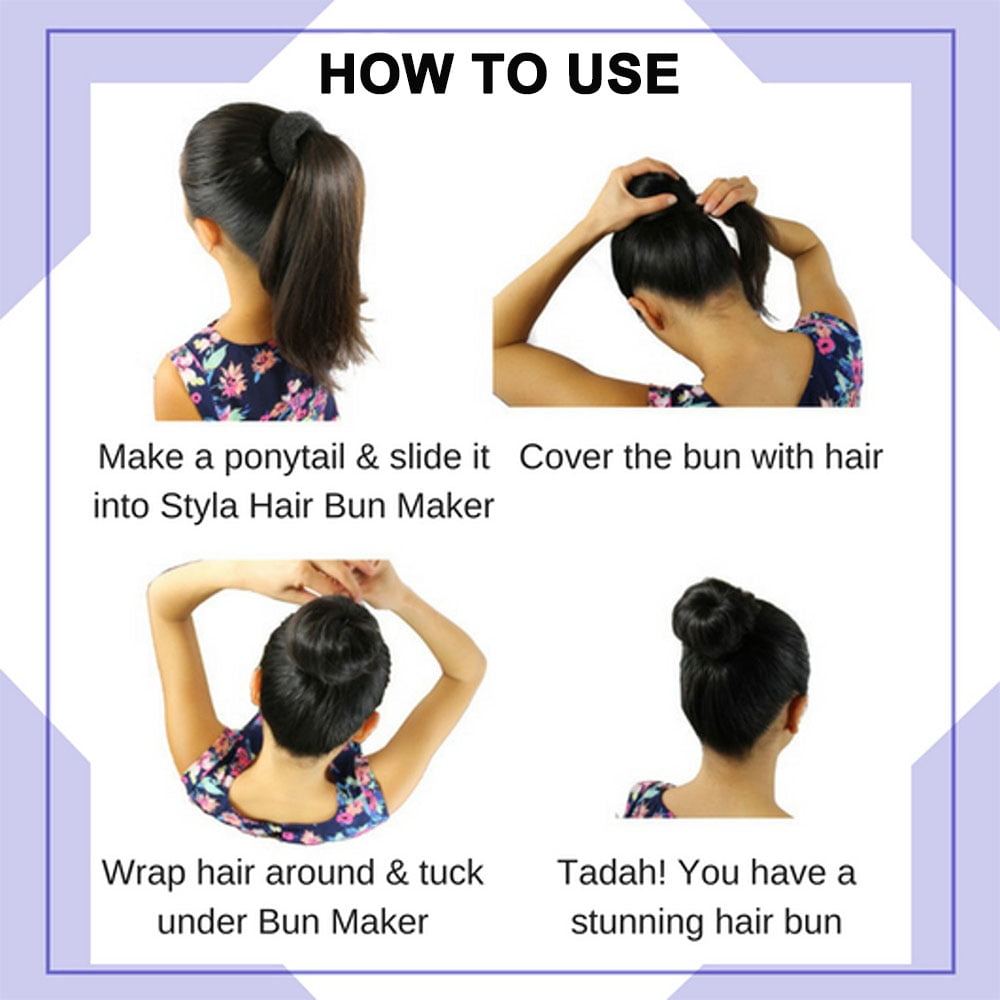 HOW TO USE

Make a ponytail & slide it into Styla Hair Bun Maker

Cover the bun with hair

Wrap hair around & tuck under Bun Maker

Tadah! You have a stunning hair bun