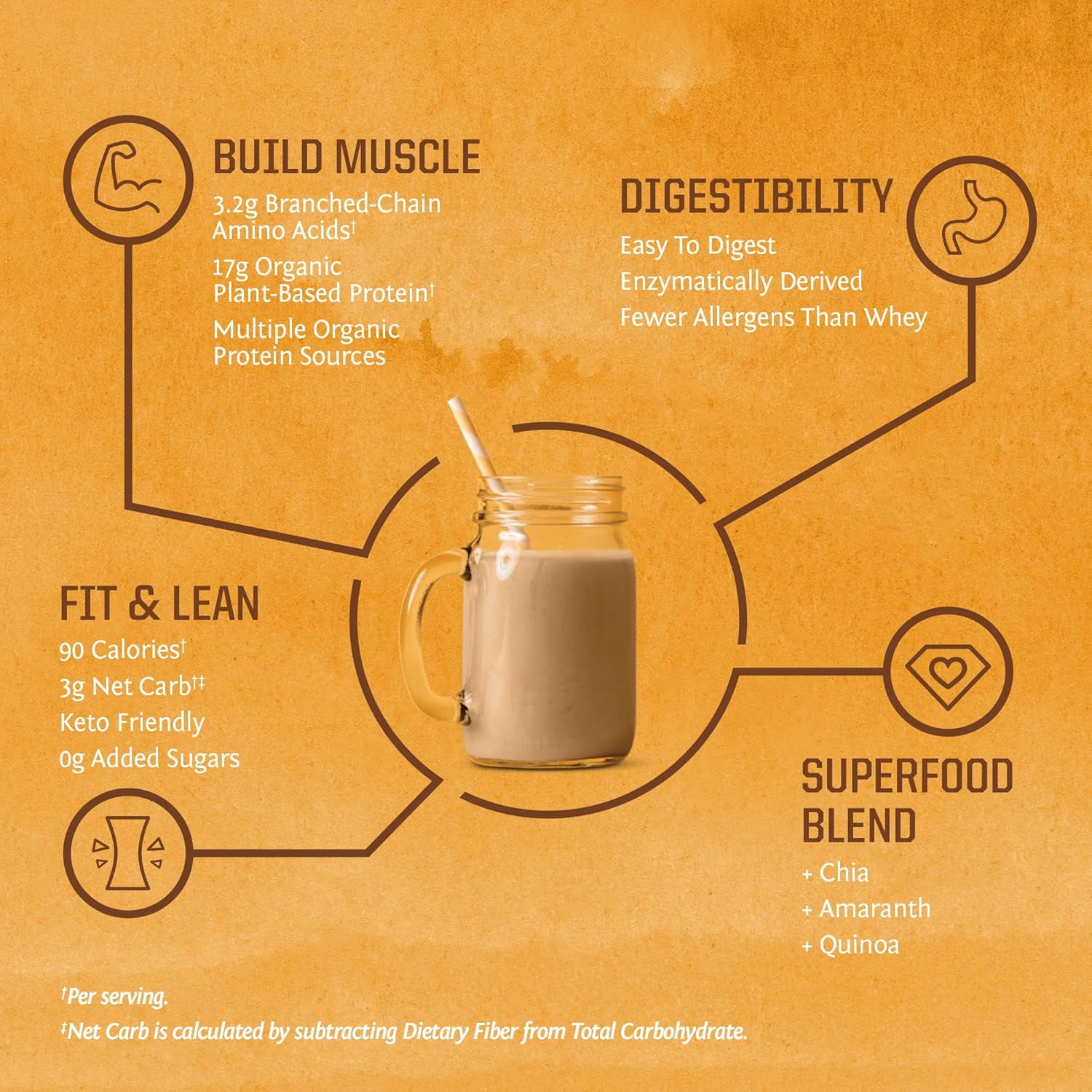 BUILD MUSCLE

3.2g Branched-Chain Amino Acids†

17g Organic Plant-Based Protein†

Multiple Organic Protein Sources

DIGESTIBILITY

Easy To Digest

Enzymatically Derived

Fewer Allergens Than Whey

FIT & LEAN

90 Calories†

3g Net Carb†‡

Keto Friendly

0g Added Sugars

SUPERFOOD BLEND

+ Chia

+ Amaranth

+ Quinoa

†Per serving.

‡Net Carb is calculated by subtracting Dietary Fiber from Total Carbohydrate.