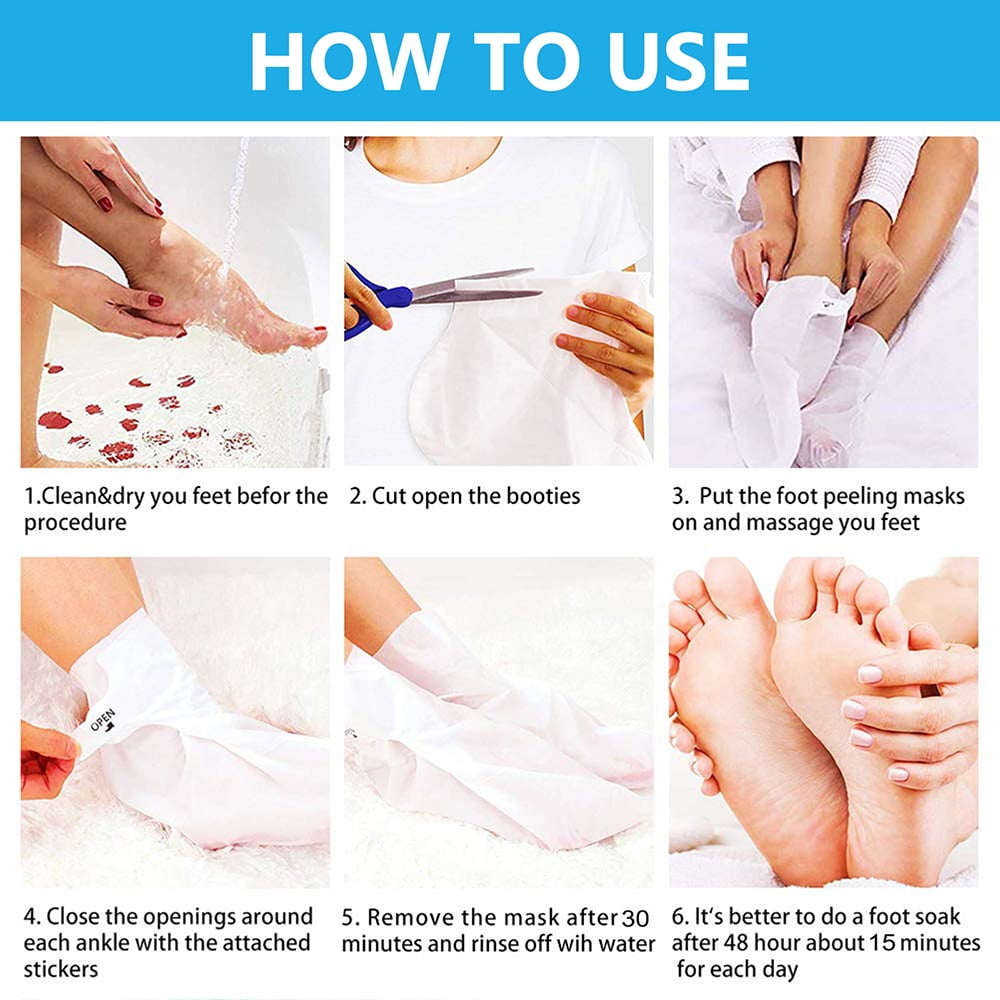 HOW TO USE

1.Clean&dry you feet befor the procedure

2. Cut open the booties

3. Put the foot peeling masks on and massage you feet

OPEN

4. Close the openings around each ankle with the attached stickers

5. Remove the mask after 30 minutes and rinse off wih water

6. It's better to do a foot soak after 48 hour about 15 minutes for each day