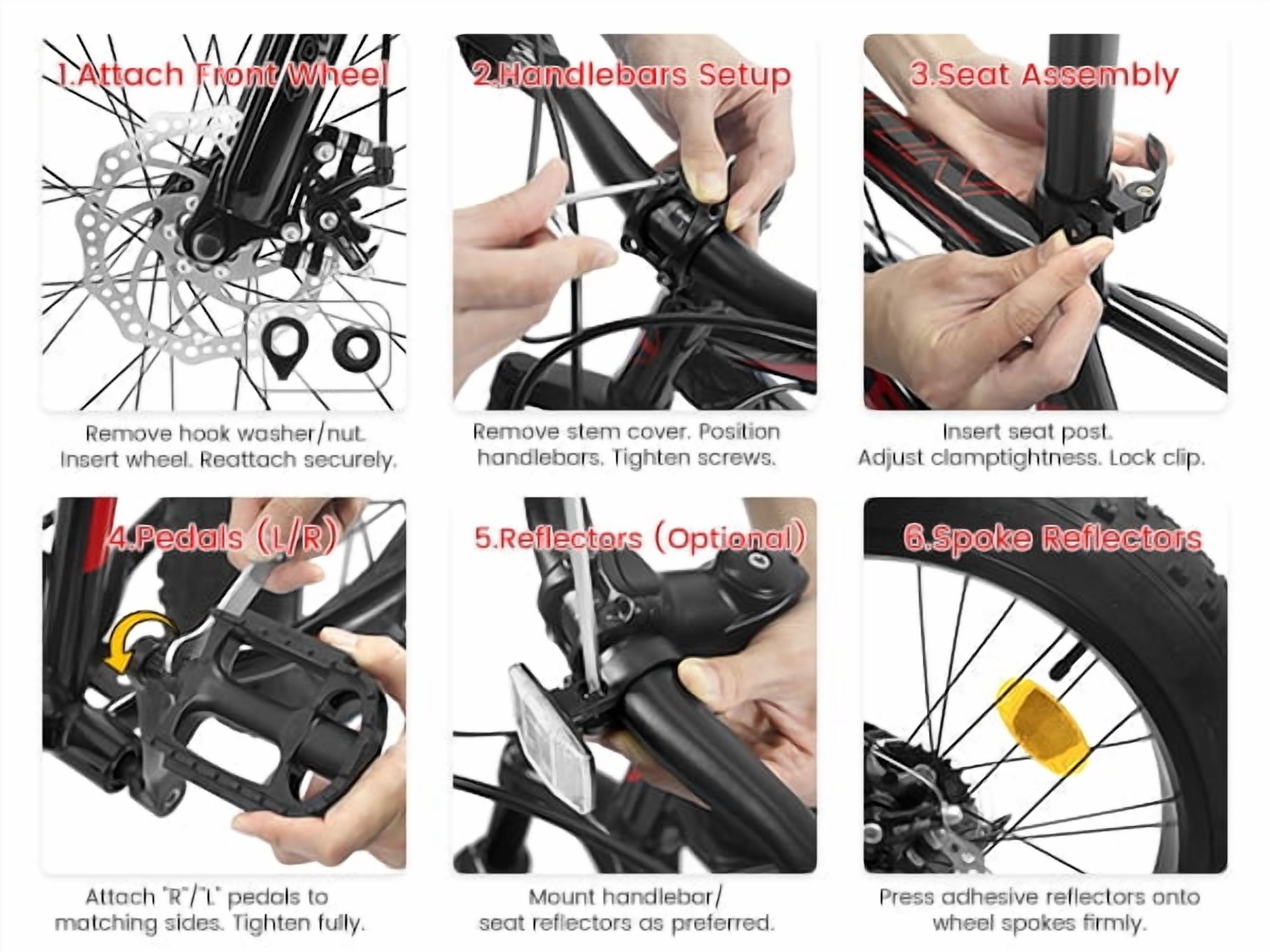 1.Attach Front Wheel

Remove hook washer/nut. Insert wheel. Reattach securely.

2.Handlebars Setup

Remove stem cover. Position handlebars. Tighten screws.

3.Seat Assembly

Insert seat post. Adjust clamptightness. Lock clip.

4.Pedals (L/R)

Attach "R"/"L" pedals to matching sides. Tighten fully.

5.Reflectors (Optional)

Mount handlebar/ seat reflectors as preferred.

6.Spoke Reflectors

Press adhesive reflectors onto wheel spokes firmly.