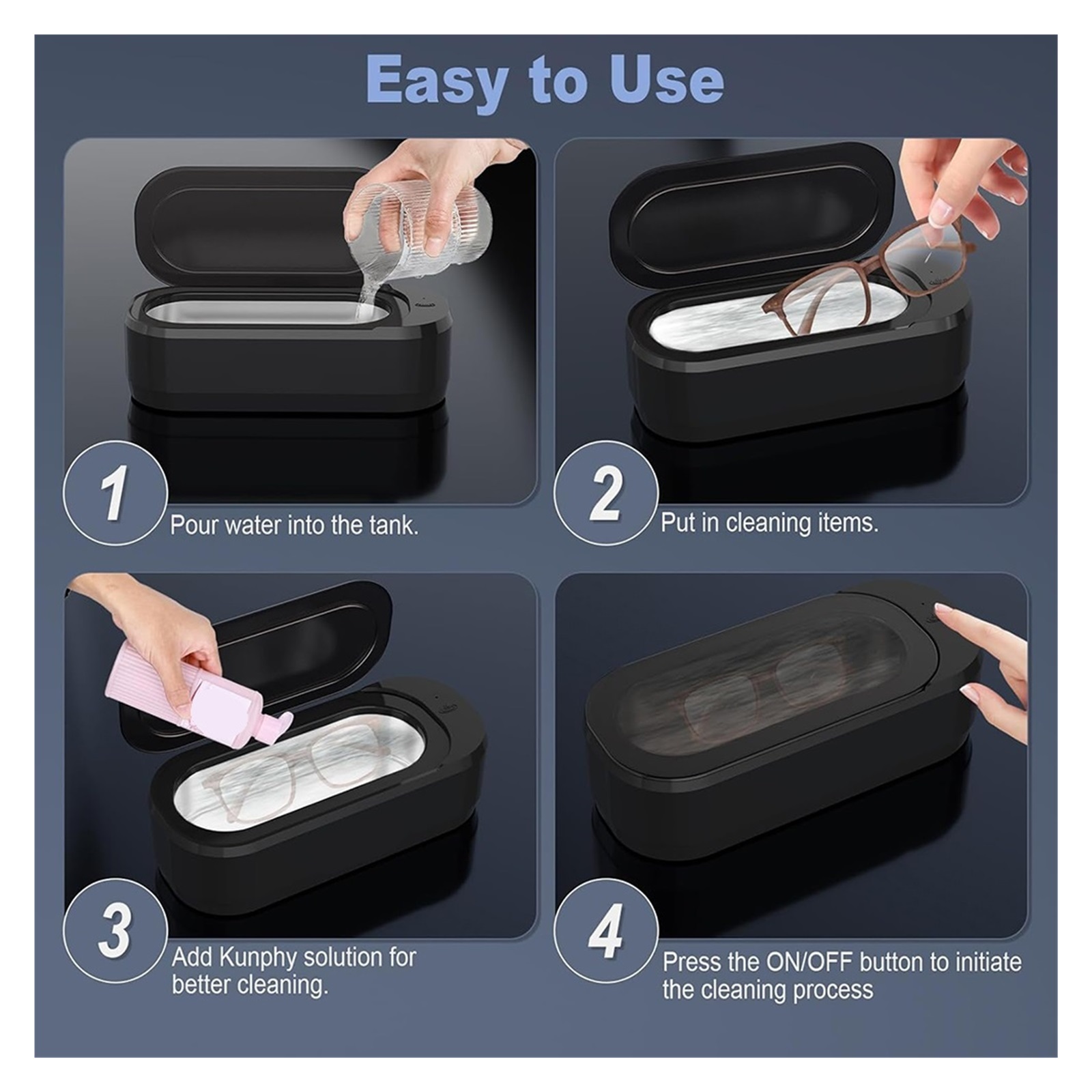 Easy to Use

1
Pour water into the tank.

2
Put in cleaning items.

3
Add Kunphy solution for better cleaning.

4
Press the ON/OFF button to initiate the cleaning process