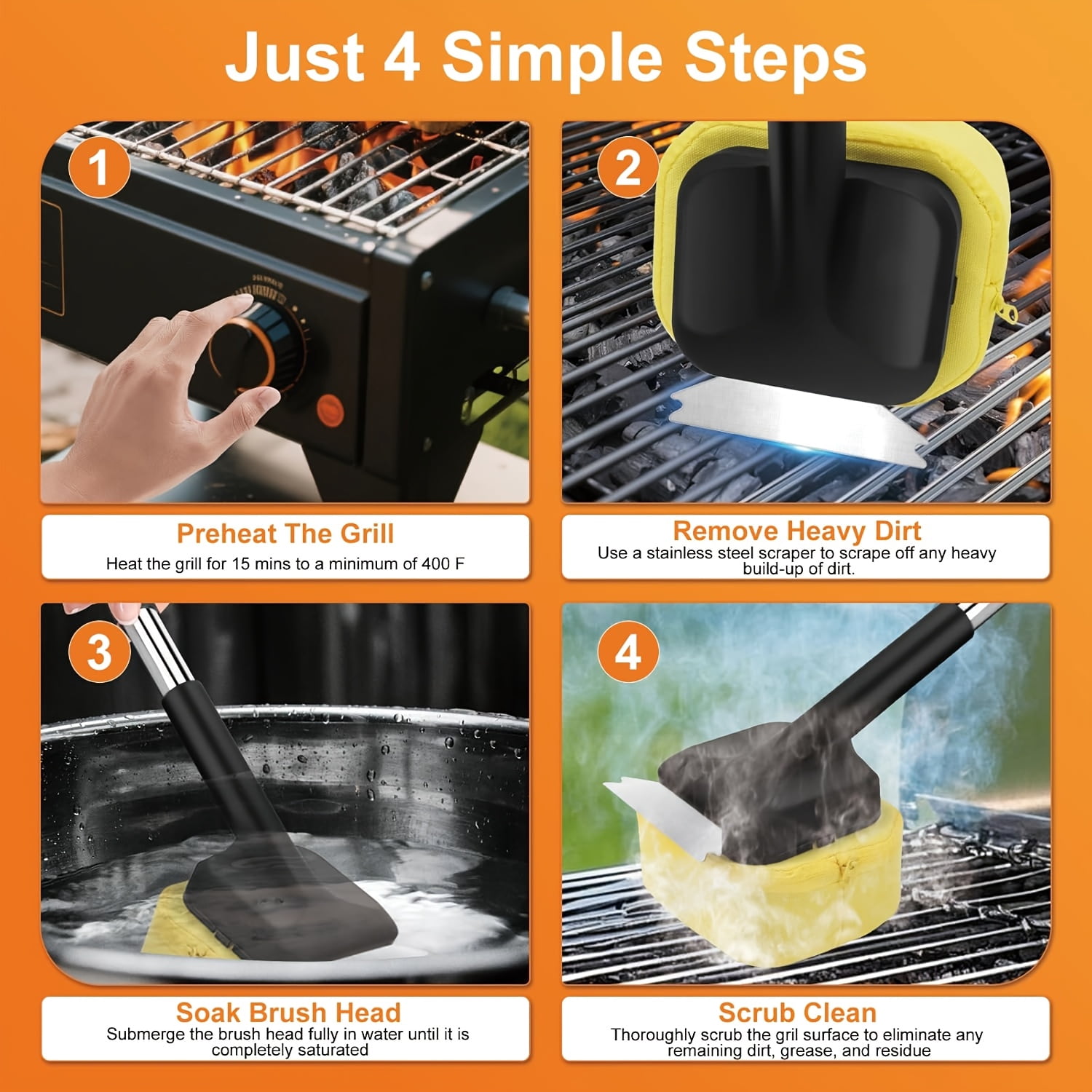 Just 4 Simple Steps

1

Preheat The Grill
Heat the grill for 15 mins to a minimum of 400 F

2

Remove Heavy Dirt
Use a stainless steel scraper to scrape off any heavy build-up of dirt.

3

Soak Brush Head
Submerge the brush head fully in water until it is completely saturated

4

Scrub Clean
Thoroughly scrub the gril surface to eliminate any remaining dirt, grease, and residue