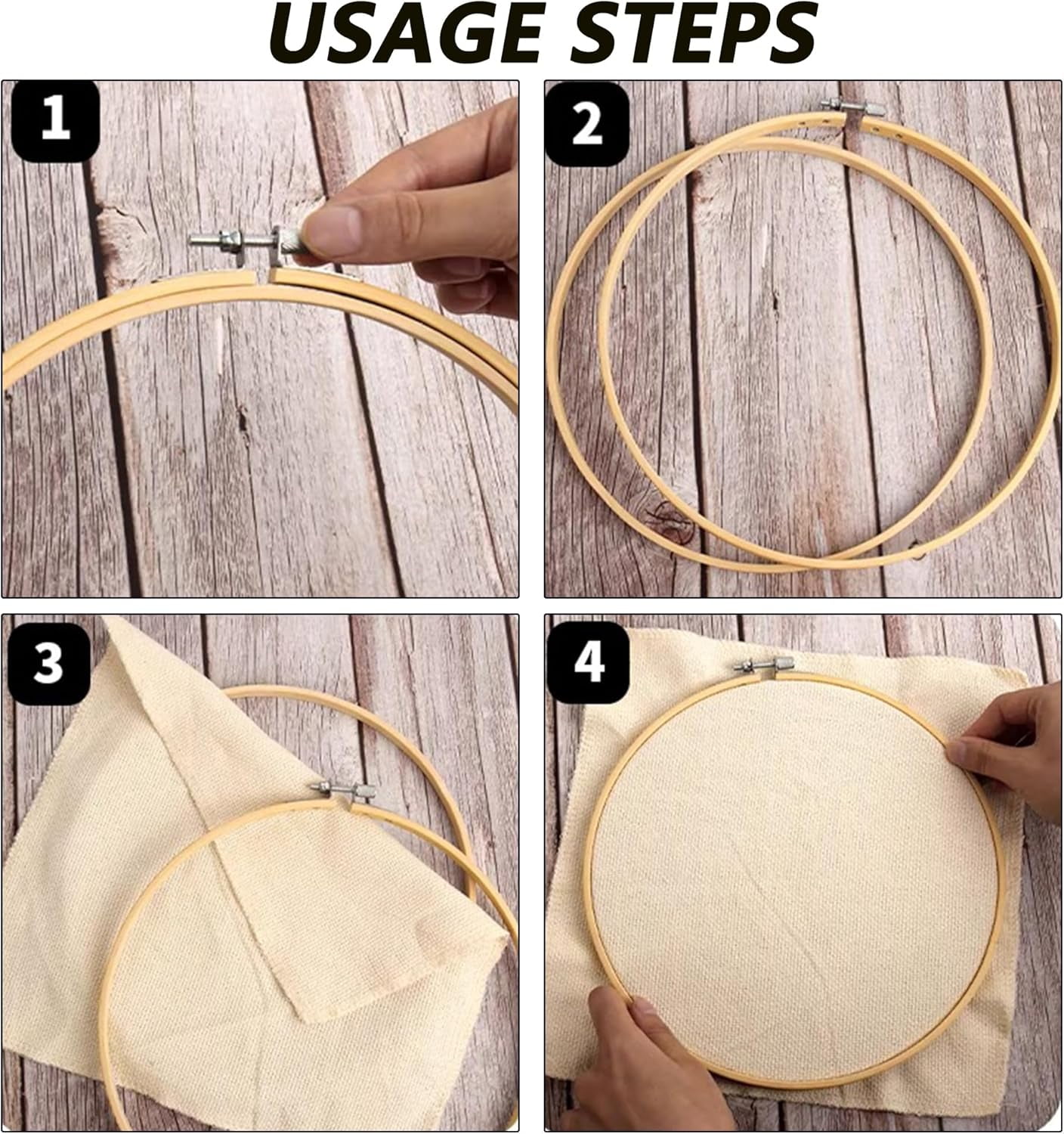 USAGE STEPS

1

2

3

4