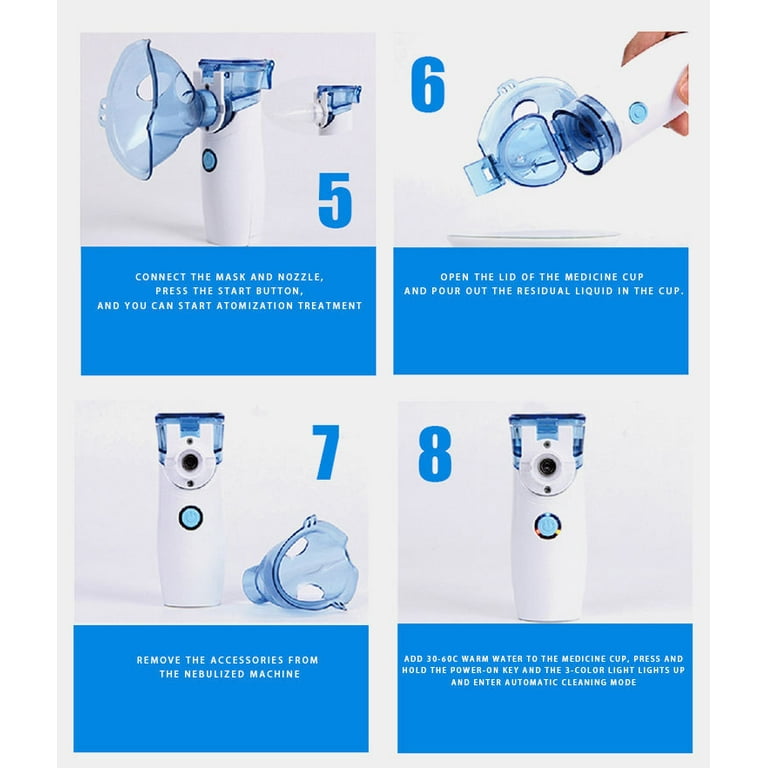 5

CONNECT THE MASK AND NOZZLE, PRESS THE START BUTTON, AND YOU CAN START ATOMIZATION TREATMENT

6

OPEN THE LID OF THE MEDICINE CUP AND POUR OUT THE RESIDUAL LIQUID IN THE CUP.

7

REMOVE THE ACCESSORIES FROM THE NEBULIZED MACHINE

8

ADD 30-60C WARM WATER TO THE MEDICINE CUP, PRESS AND HOLD THE POWER-ON KEY AND THE 3-COLOR LIGHT LIGHTS UP AND ENTER AUTOMATIC CLEANING MODE