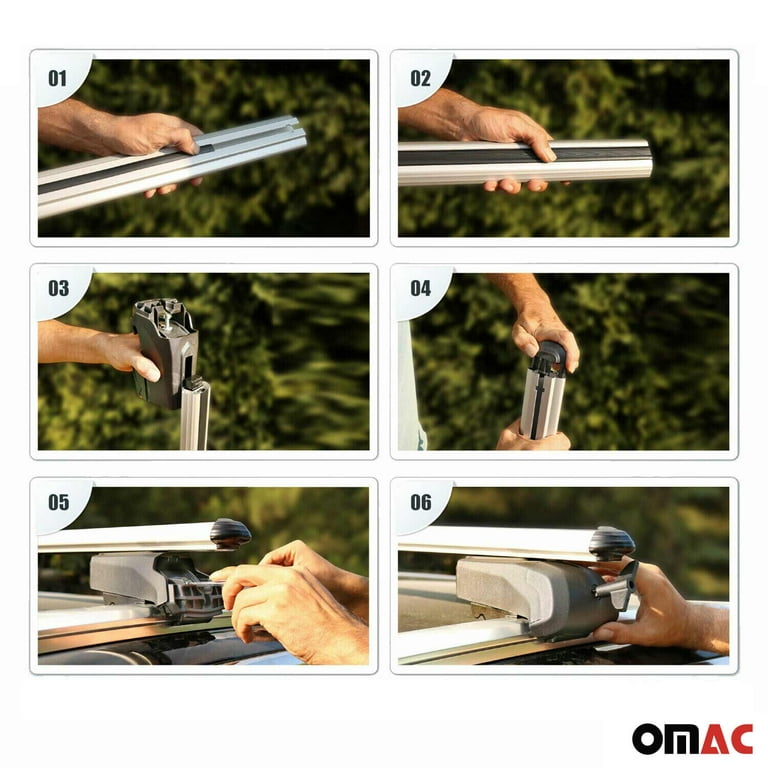 01

02

03

04

05

06

OMAC