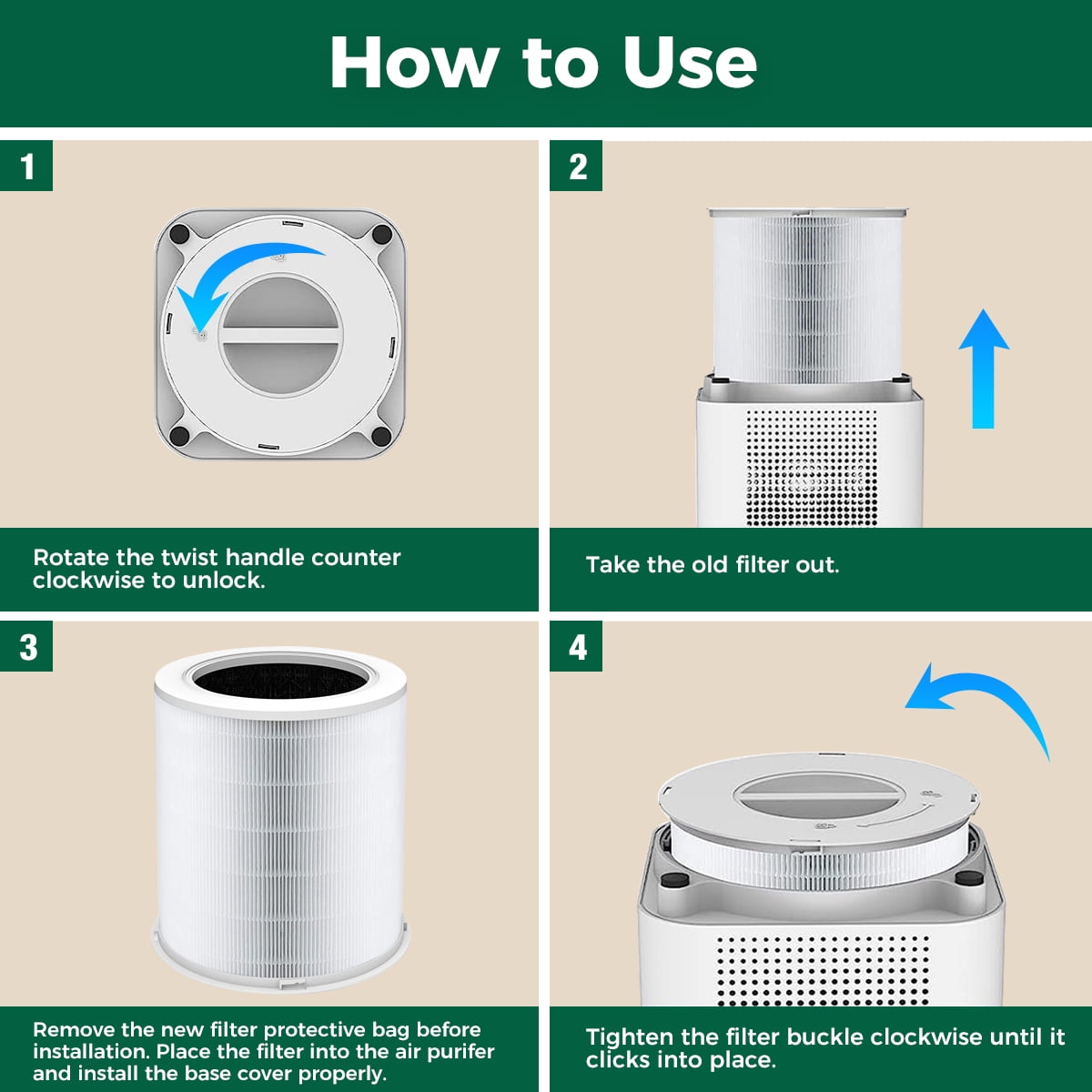 How to Use

1

Rotate the twist handle counter clockwise to unlock.

2

Take the old filter out.

3

Remove the new filter protective bag before installation. Place the filter into the air purifer and install the base cover properly.

4

Tighten the filter buckle clockwise until it clicks into place.