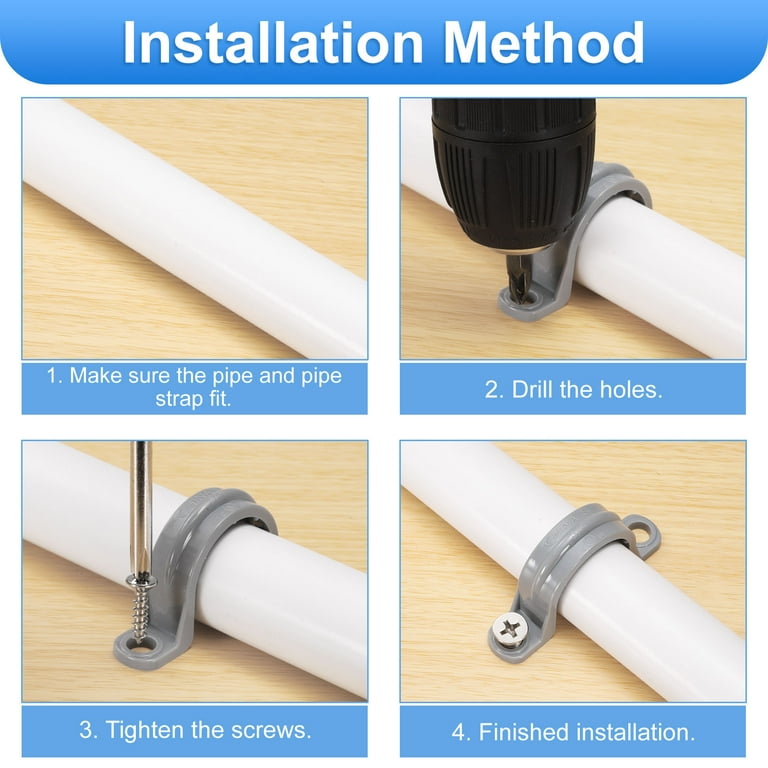 Installation Method

1. Make sure the pipe and pipe strap fit.

2. Drill the holes.

3. Tighten the screws.

4. Finished installation.