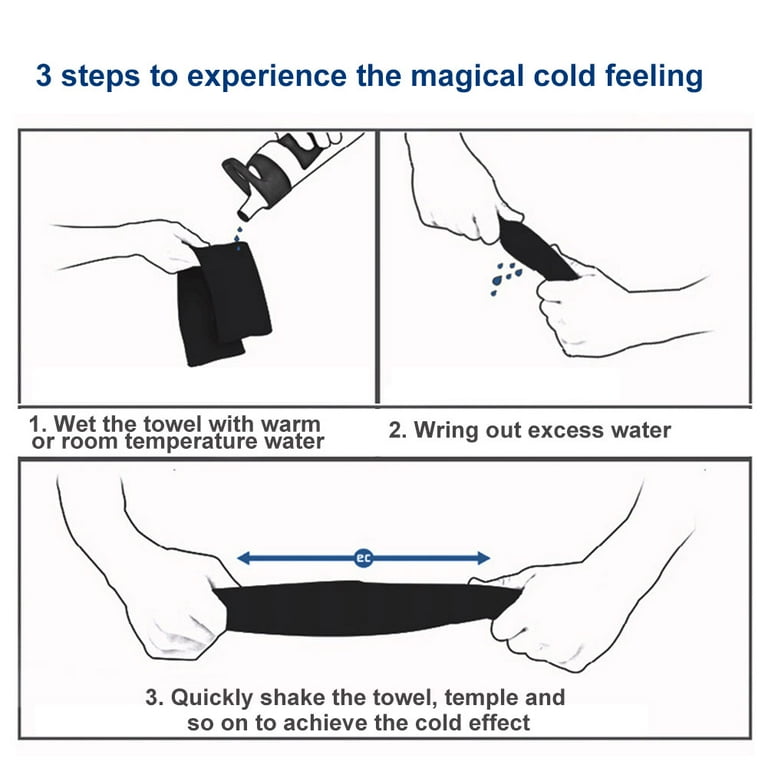 3 steps to experience the magical cold feeling

1. Wet the towel with warm or room temperature water

2. Wring out excess water

ec

3. Quickly shake the towel, temple and so on to achieve the cold effect