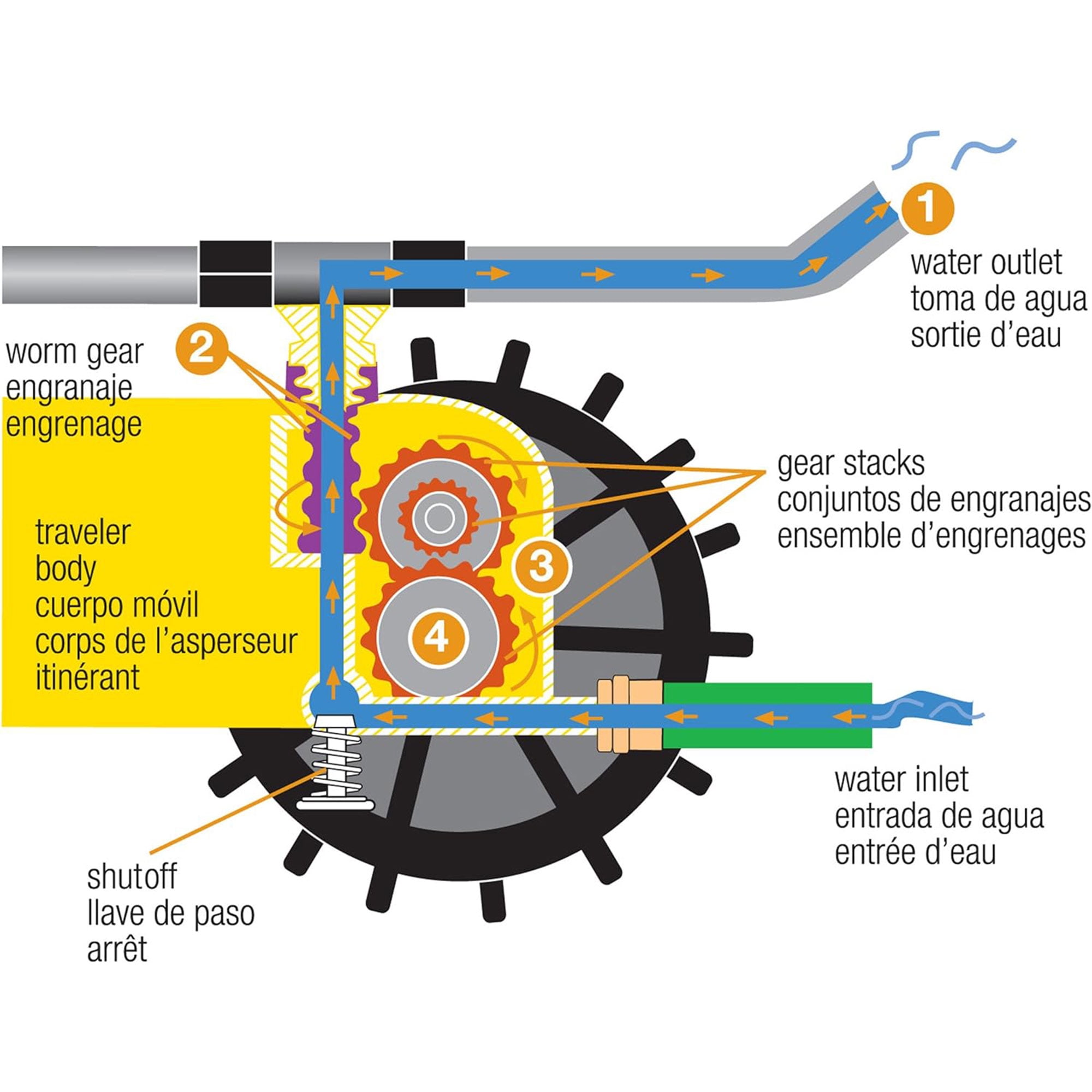 1

water outlet
toma de agua
sortie d'eau

2

worm gear
engranaje
engrenage

gear stacks
conjuntos de engranajes
ensemble d'engrenages

traveler
body
cuerpo móvil
corps de l'asperseur
itinérant

3

4

water inlet
entrada de agua
entrée d'eau

shutoff
llave de paso
arrêt