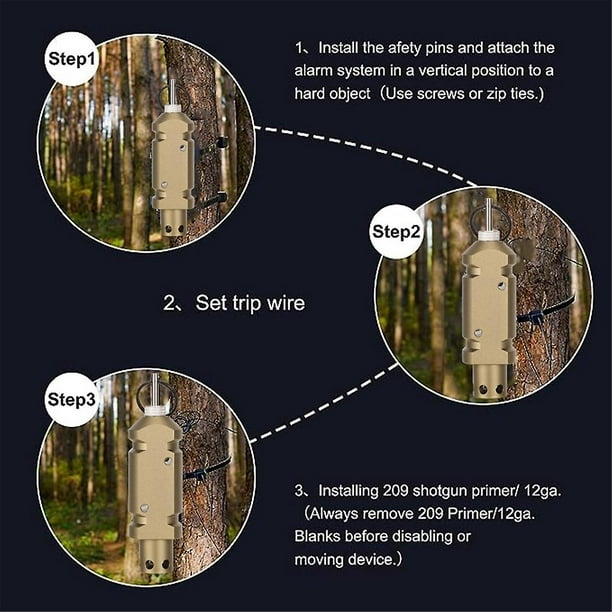 Step1

1、Install the afety pins and attach the alarm system in a vertical position to a hard object（Use screws or zip ties.）

Step2

2、Set trip wire

Step3

3、Installing 209 shotgun primer/ 12ga.
（Always remove 209 Primer/12ga. Blanks before disabling or moving device.）