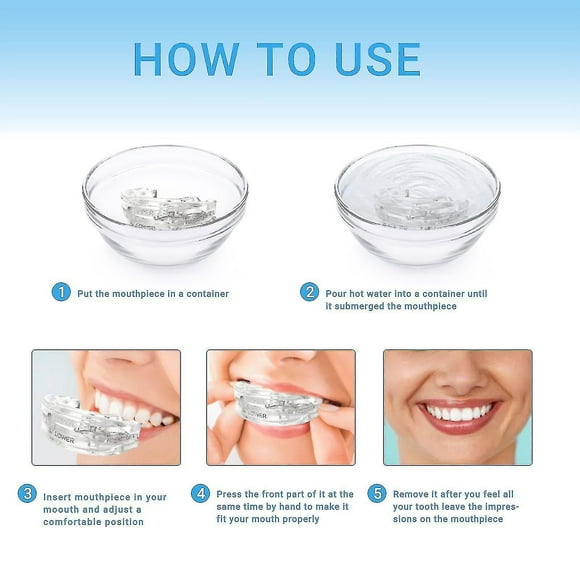 HOW TO USE

LOWER

1 Put the mouthpiece in a container

2 Pour hot water into a container until it submerged the mouthpiece

LOWER

LOWER

3 Insert mouthpiece in your moouth and adjust a comfortable position

4 Press the front part of it at the same time by hand to make it fit your mouth properly

5 Remove it after you feel all your tooth leave the impressions on the mouthpiece