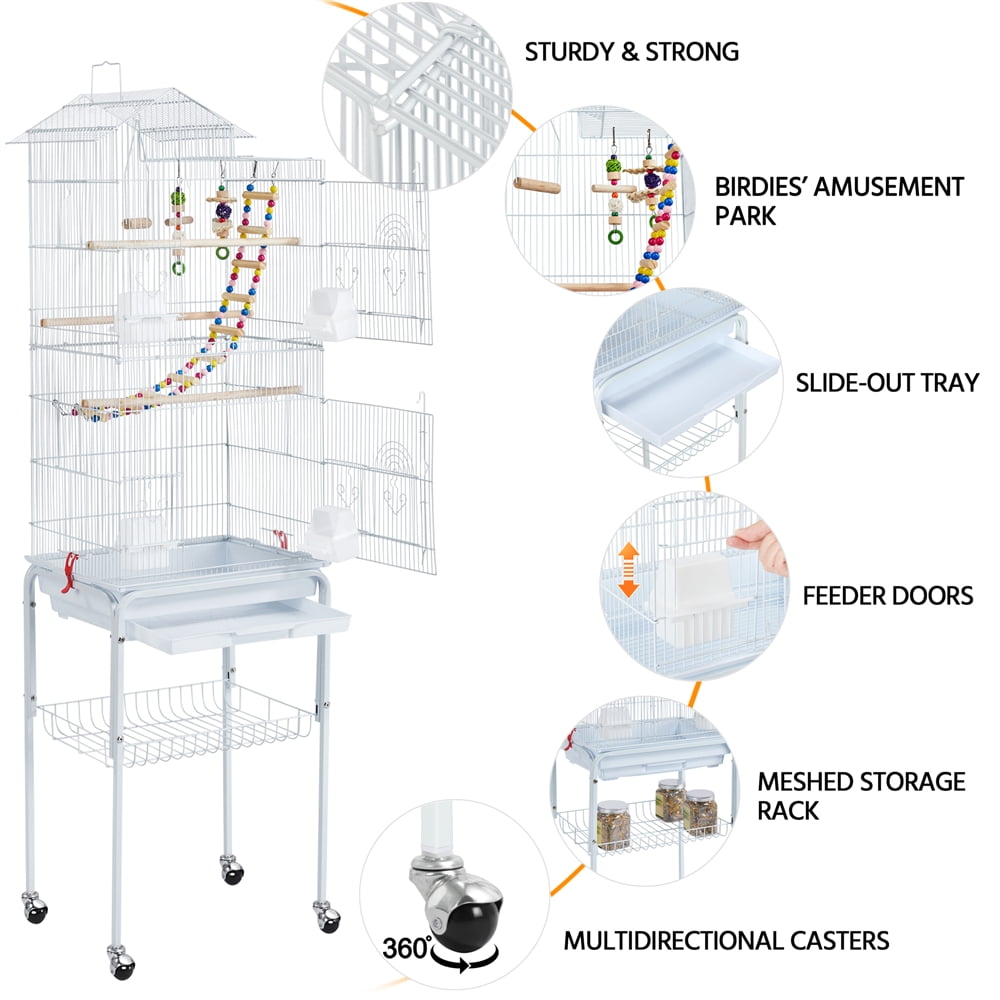 STURDY & STRONG

BIRDIES' AMUSEMENT PARK

SLIDE-OUT TRAY

FEEDER DOORS

MESHED STORAGE RACK

360°

MULTIDIRECTIONAL CASTERS