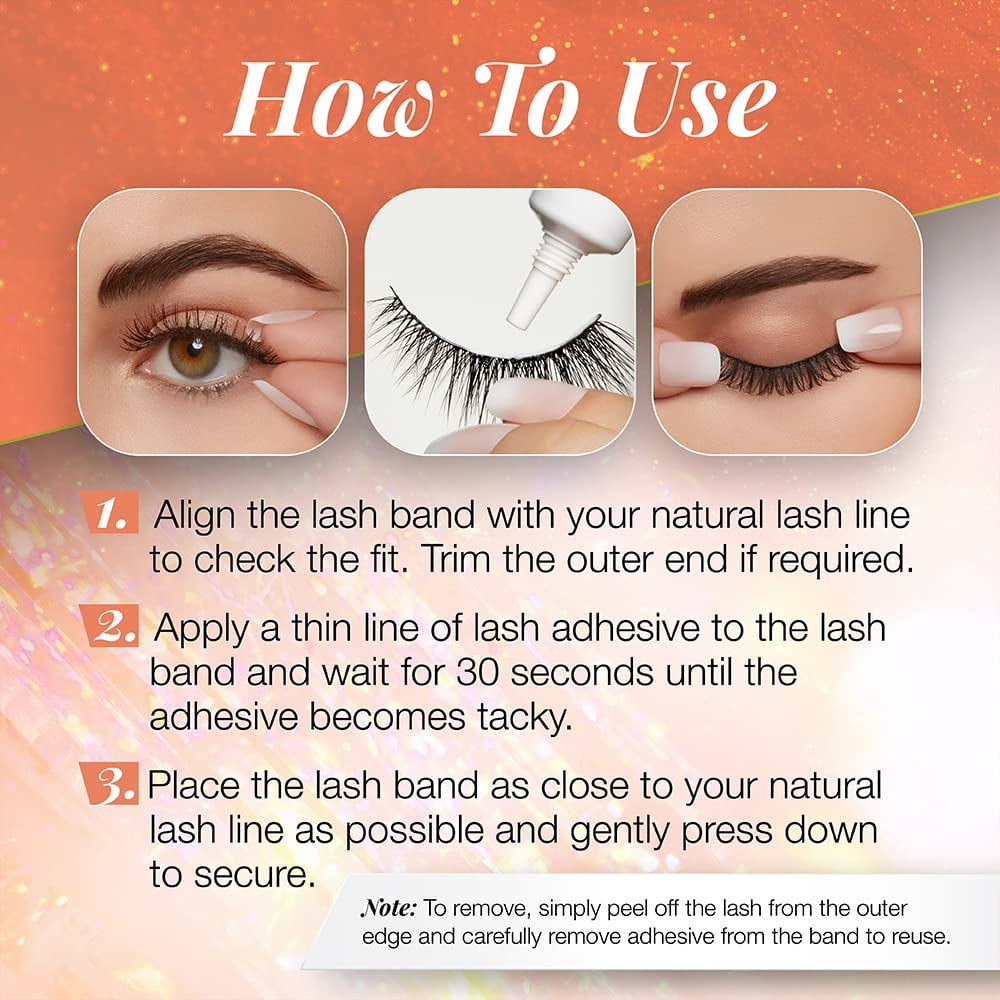 How To Use

1. Align the lash band with your natural lash line to check the fit. Trim the outer end if required.

2. Apply a thin line of lash adhesive to the lash band and wait for 30 seconds until the adhesive becomes tacky.

3. Place the lash band as close to your natural lash line as possible and gently press down to secure.

Note: To remove, simply peel off the lash from the outer edge and carefully remove adhesive from the band to reuse.