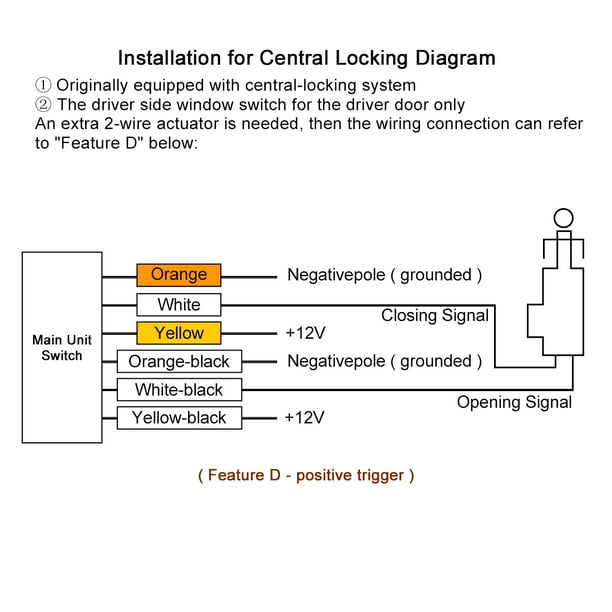 Installation for Central Locking Diagram
① Originally equipped with central-locking system
② The driver side window switch for the driver door only
An extra 2-wire actuator is needed, then the wiring connection can refer to "Feature D" below:

Main Unit Switch

Orange
Negativepole ( grounded )
White
Closing Signal
Yellow
+12V
Orange-black
Negativepole ( grounded )
White-black
Opening Signal
Yellow-black
+12V

( Feature D - positive trigger )