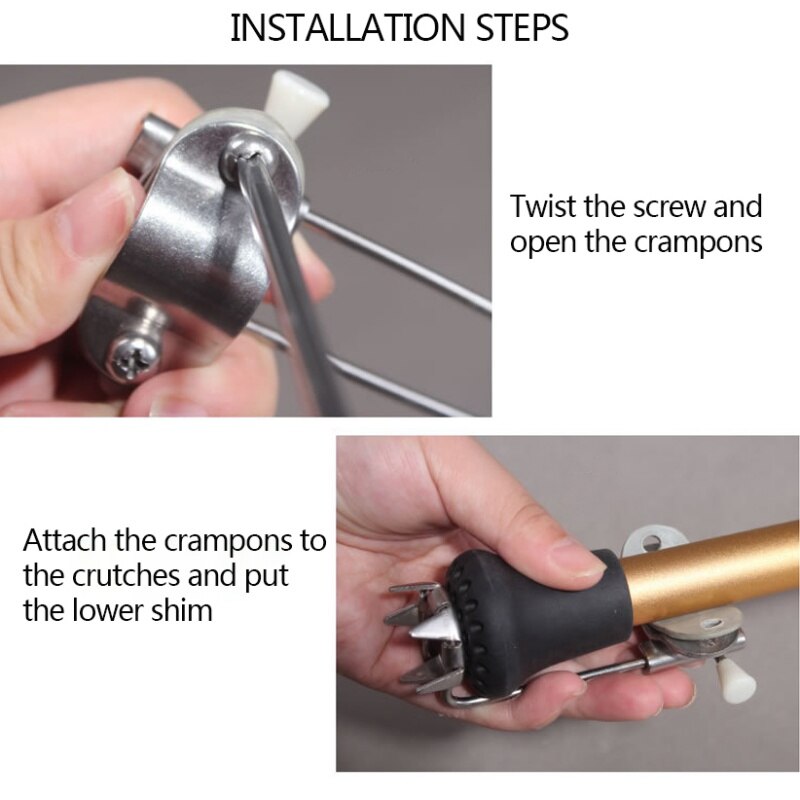 INSTALLATION STEPS

Twist the screw and open the crampons

Attach the crampons to the crutches and put the lower shim