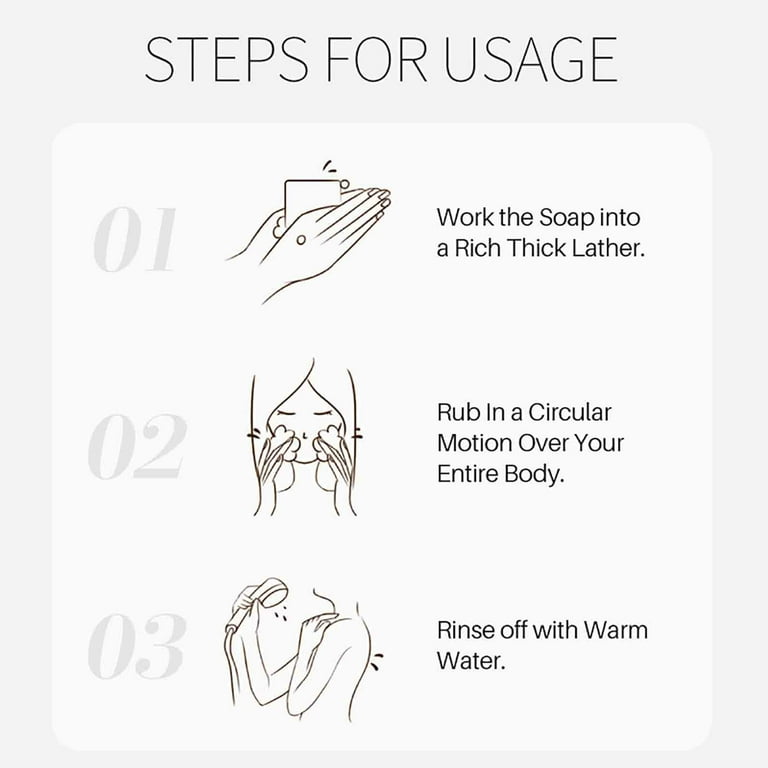 STEPS FOR USAGE

01

Work the Soap into a Rich Thick Lather.

02

Rub In a Circular Motion Over Your Entire Body.

03

Rinse off with Warm Water.