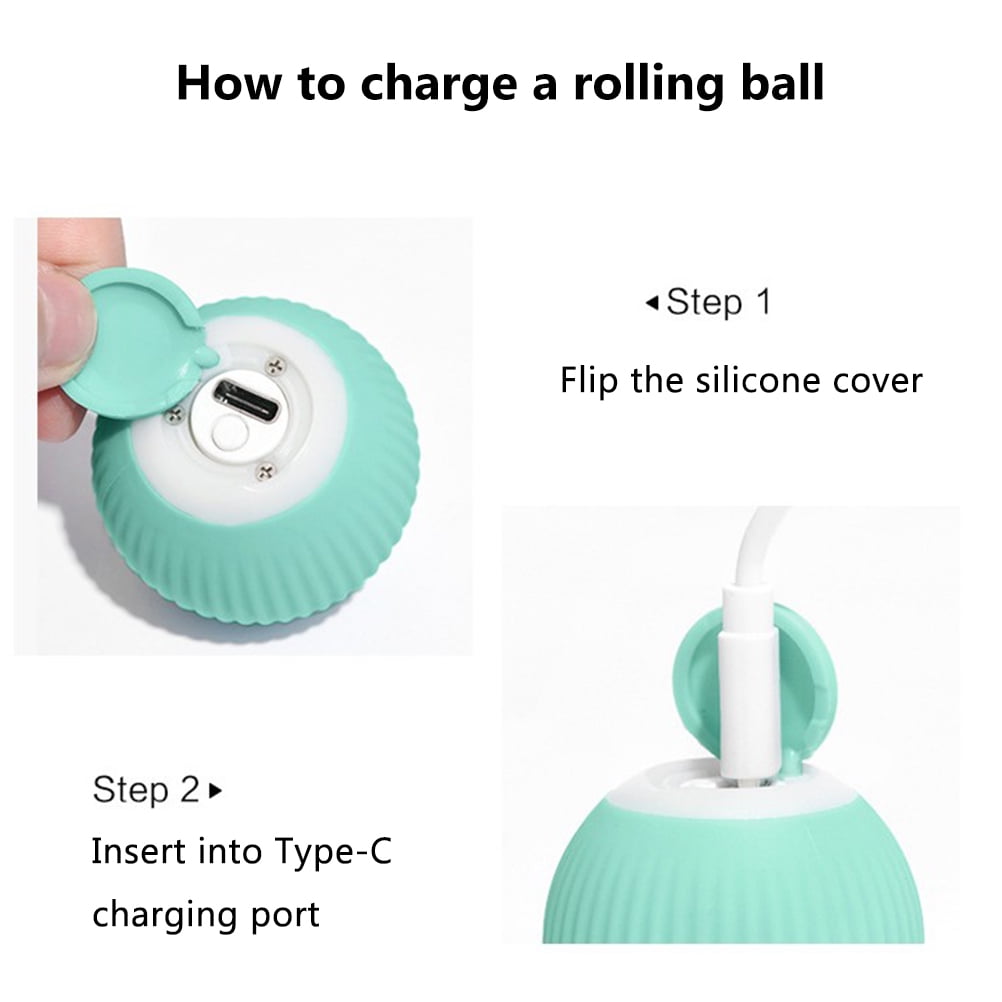 How to charge a rolling ball

◂Step 1

Flip the silicone cover

Step 2▸

Insert into Type-C charging port