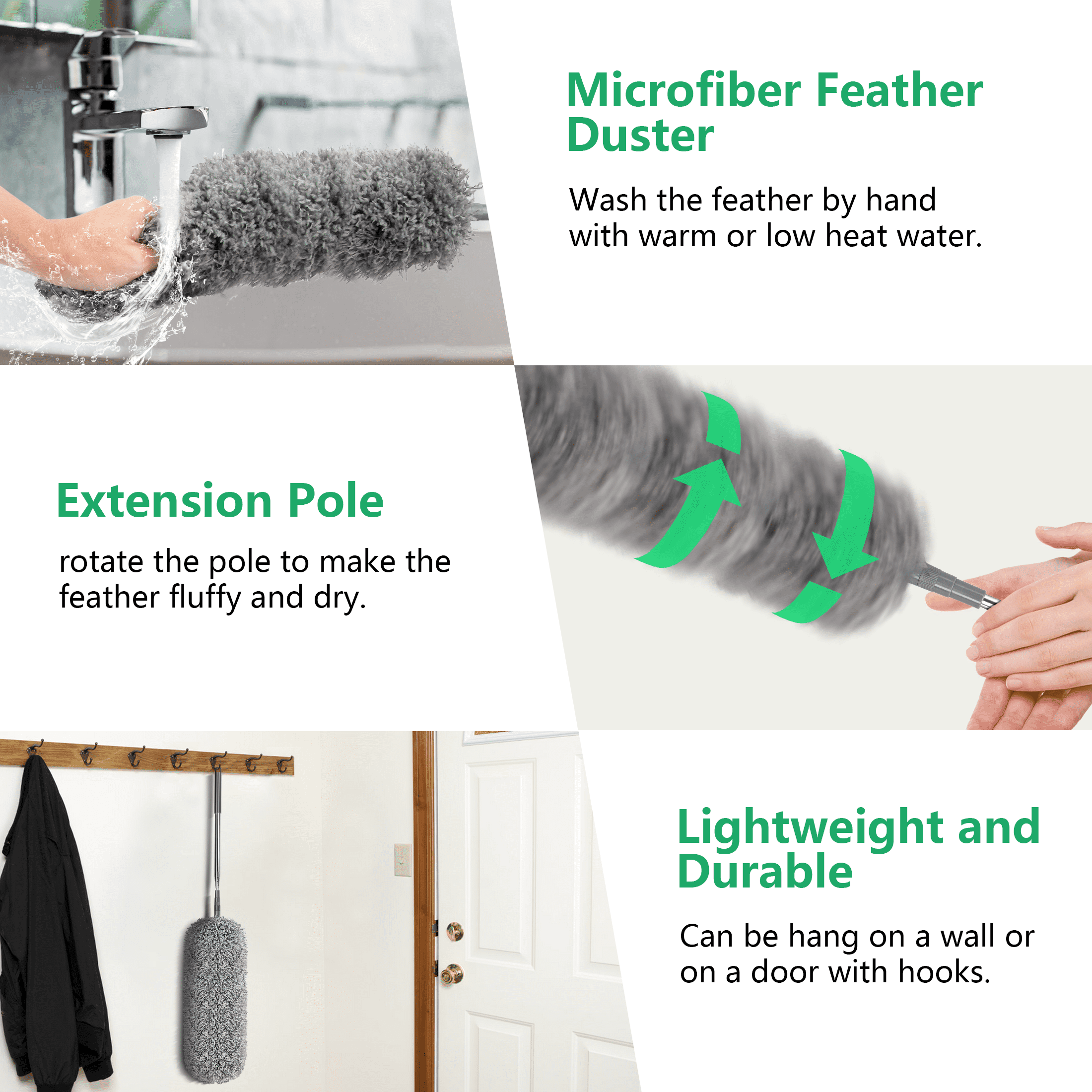 Microfiber Feather Duster

Wash the feather by hand with warm or low heat water.

Extension Pole

rotate the pole to make the feather fluffy and dry.

Lightweight and Durable

Can be hang on a wall or on a door with hooks.