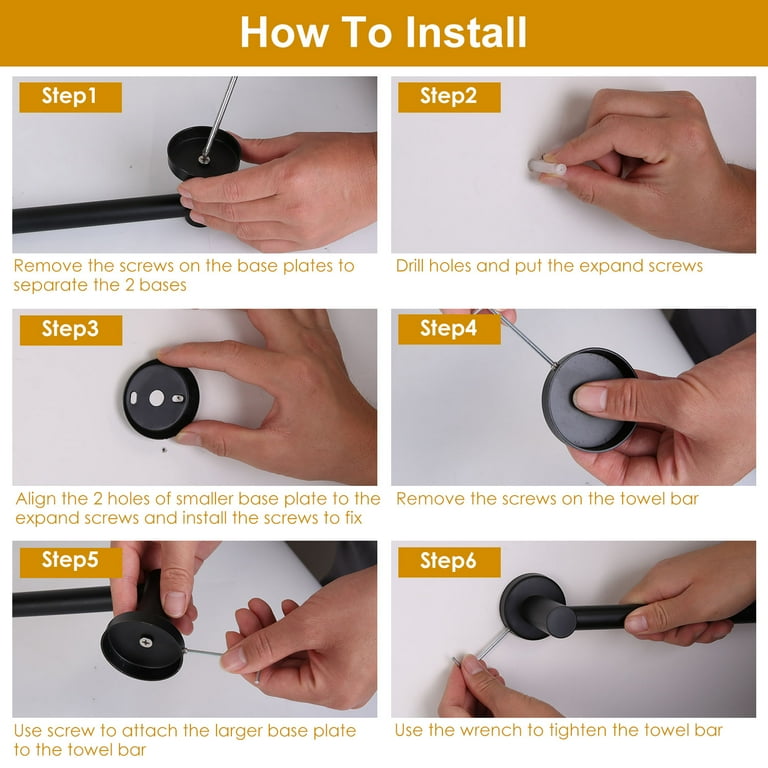 How To Install

Step1

Remove the screws on the base plates to separate the 2 bases

Step2

Drill holes and put the expand screws

Step3

Align the 2 holes of smaller base plate to the expand screws and install the screws to fix

Step4

Remove the screws on the towel bar

Step5

Use screw to attach the larger base plate to the towel bar

Step6

Use the wrench to tighten the towel bar