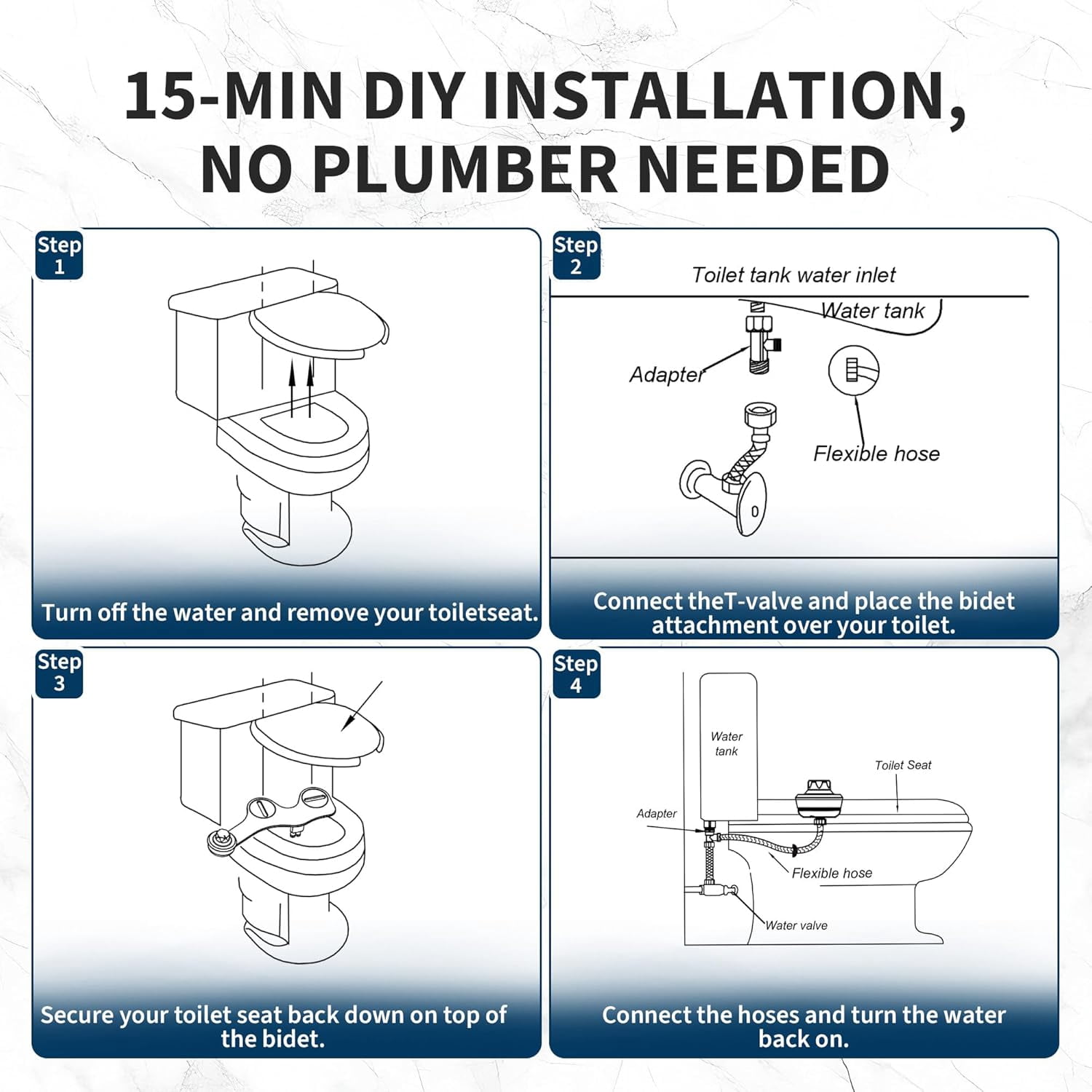 15-MIN DIY INSTALLATION, NO PLUMBER NEEDED

Step 1

Turn off the water and remove your toiletseat.

Step 2

Toilet tank water inlet

Water tank

Adapter

Flexible hose

Connect theT-valve and place the bidet attachment over your toilet.

Step 3

Secure your toilet seat back down on top of the bidet.

Step 4

Water tank

Toilet Seat

Adapter

Flexible hose

Water valve

Connect the hoses and turn the water back on.