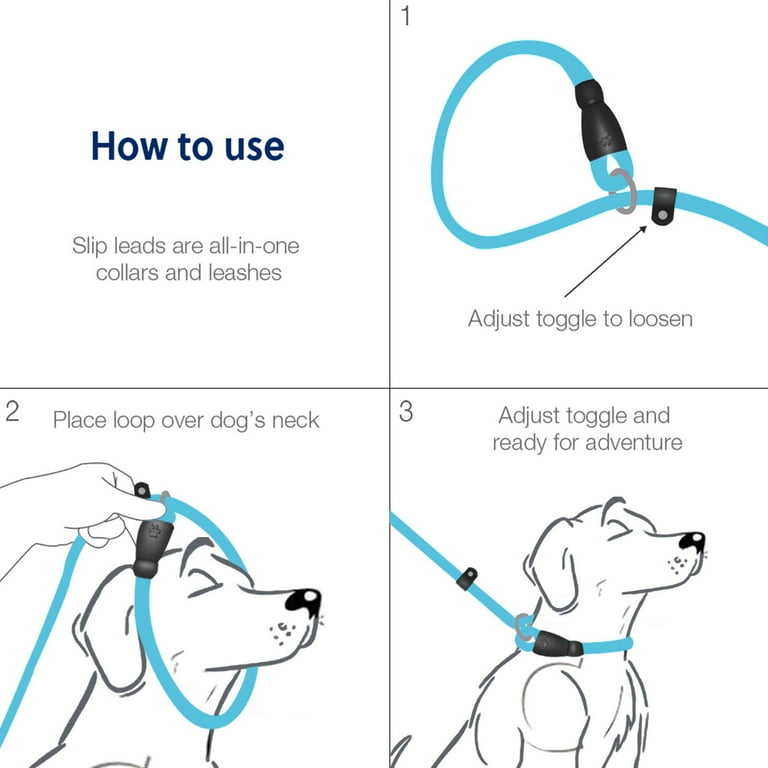 How to use

Slip leads are all-in-one collars and leashes

1

Adjust toggle to loosen

2 Place loop over dog's neck

3 Adjust toggle and ready for adventure