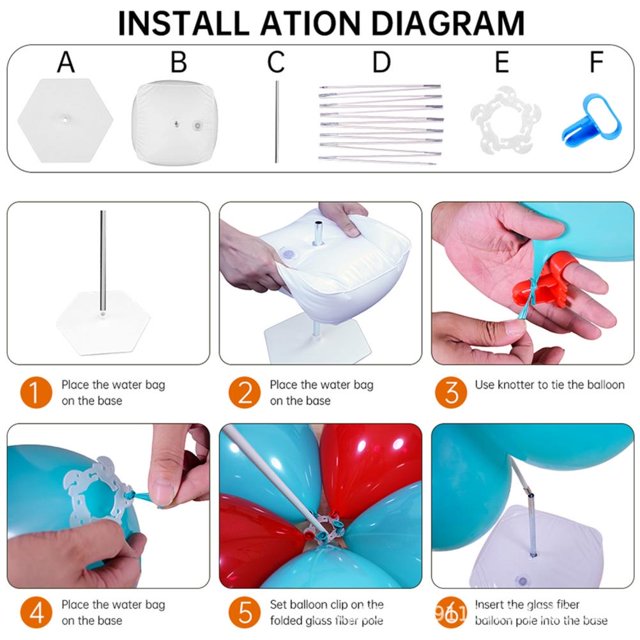 INSTALL ATION DIAGRAM

A B C D E F

1 Place the water bag on the base

2 Place the water bag on the base

3 Use knotter to tie the balloon

4 Place the water bag on the base

5 Set balloon clip on the folded glass fiber pole

6 Insert the glass fiber balloon pole into the base