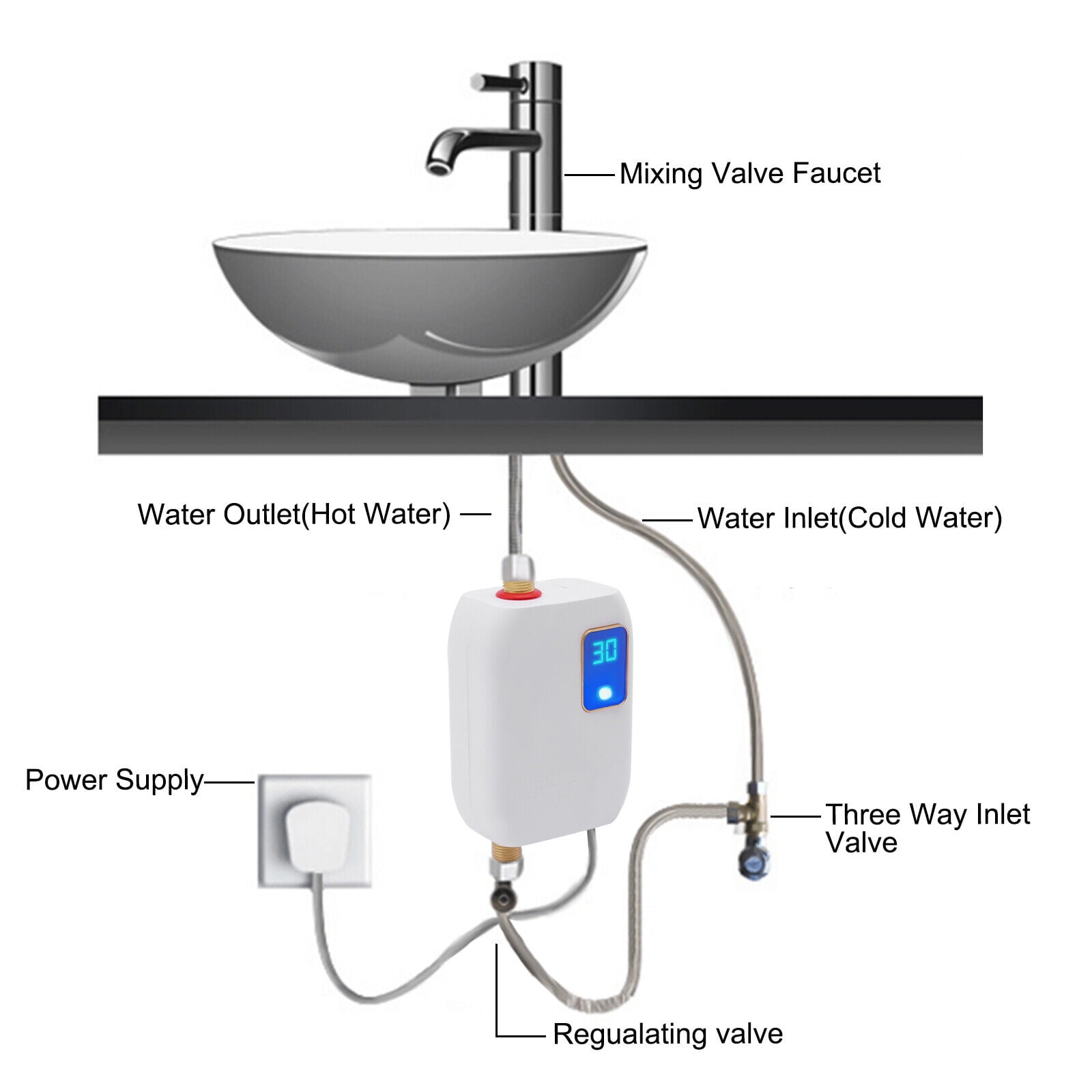 Mixing Valve Faucet

Water Outlet(Hot Water)

Water Inlet(Cold Water)

30

Power Supply

Three Way Inlet Valve

Regualating valve