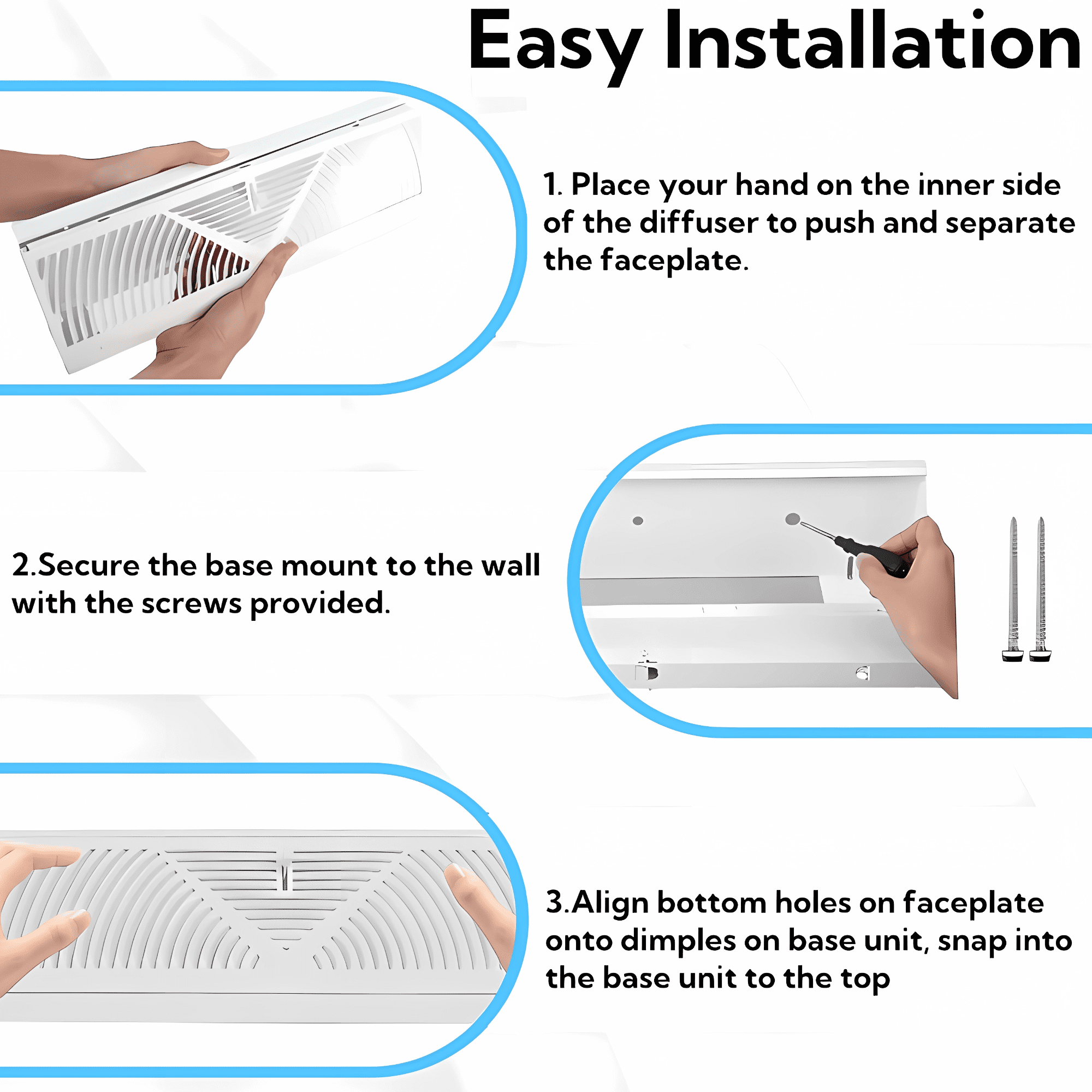 Easy Installation

1. Place your hand on the inner side of the diffuser to push and separate the faceplate.

2.Secure the base mount to the wall with the screws provided.

3.Align bottom holes on faceplate onto dimples on base unit, snap into the base unit to the top