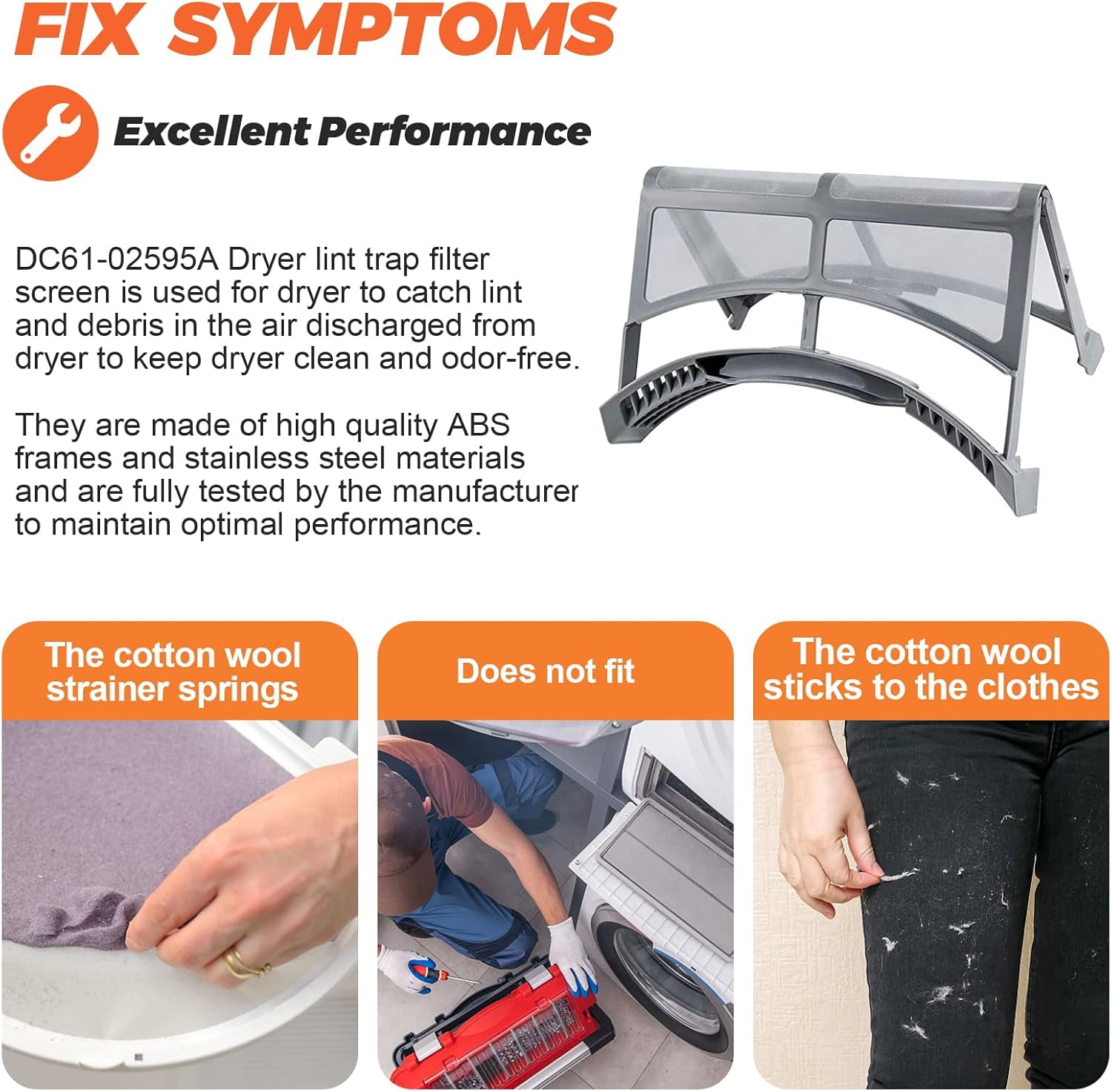 FIX SYMPTOMS

Excellent Performance

DC61-02595A Dryer lint trap filter screen is used for dryer to catch lint and debris in the air discharged from dryer to keep dryer clean and odor-free.

They are made of high quality ABS frames and stainless steel materials and are fully tested by the manufacturer to maintain optimal performance.

The cotton wool strainer springs

Does not fit

The cotton wool sticks to the clothes