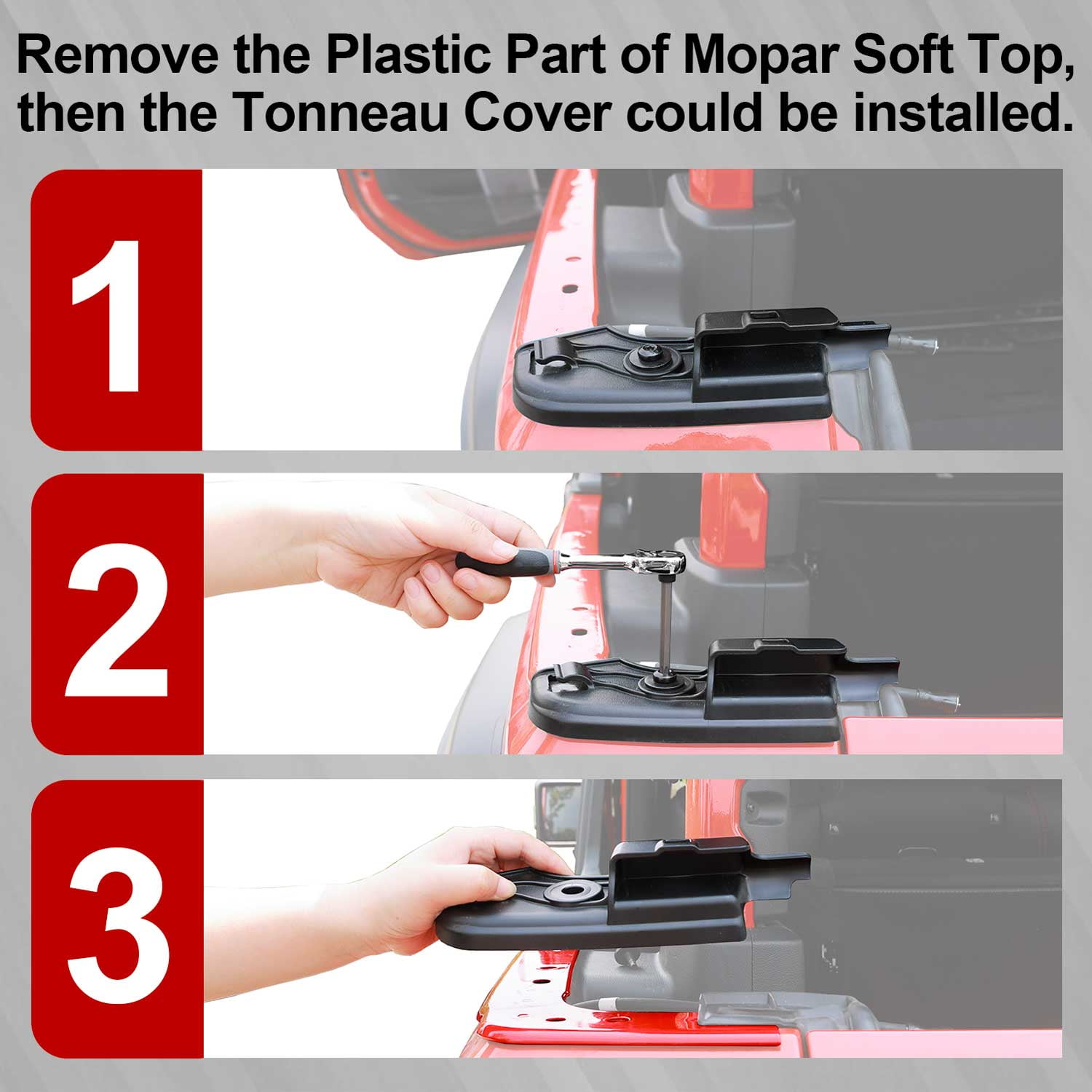 Remove the Plastic Part of Mopar Soft Top, then the Tonneau Cover could be installed.

1

2

3