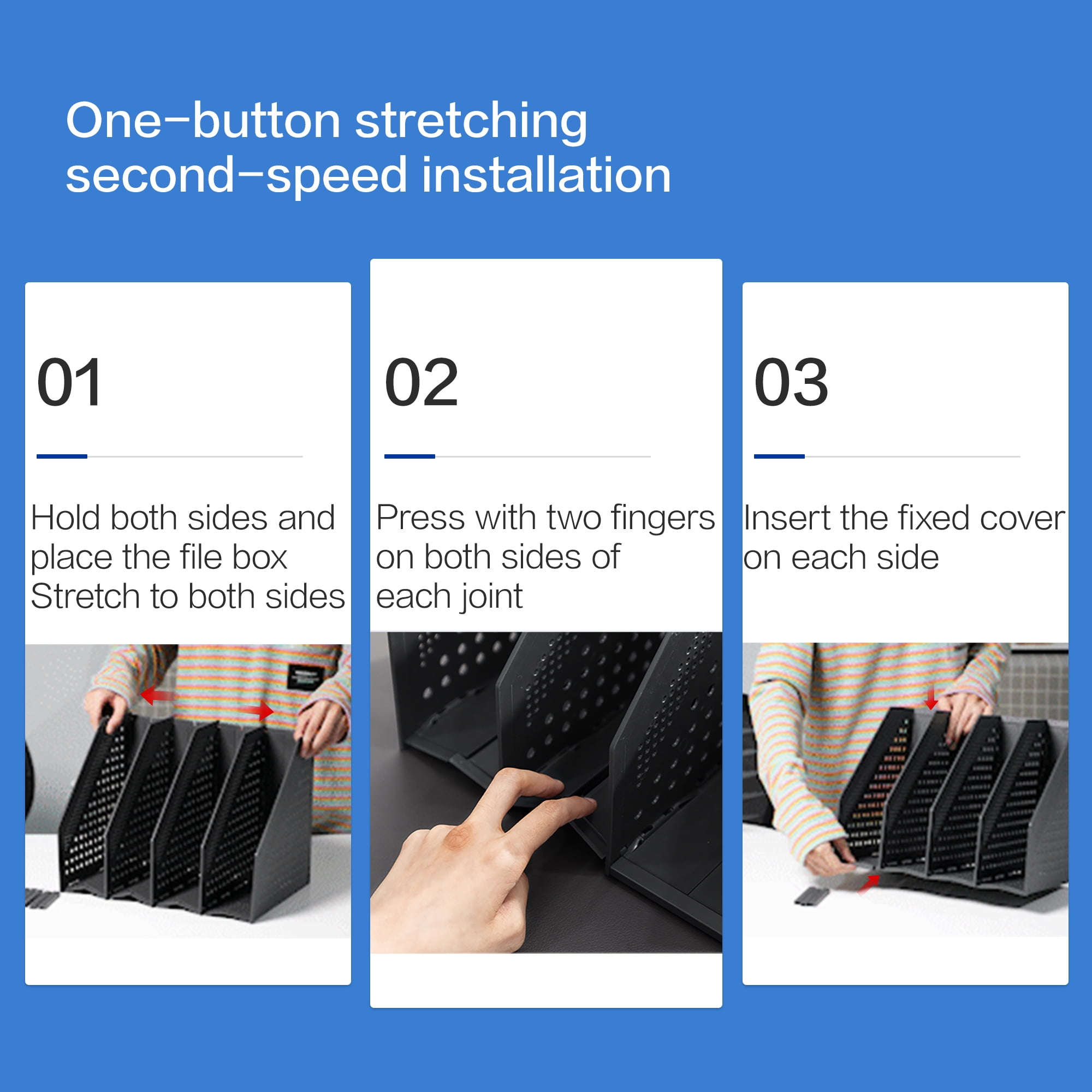 One-button stretching second-speed installation

01

Hold both sides and place the file box Stretch to both sides

02

Press with two fingers on both sides of each joint

03

Insert the fixed cover on each side