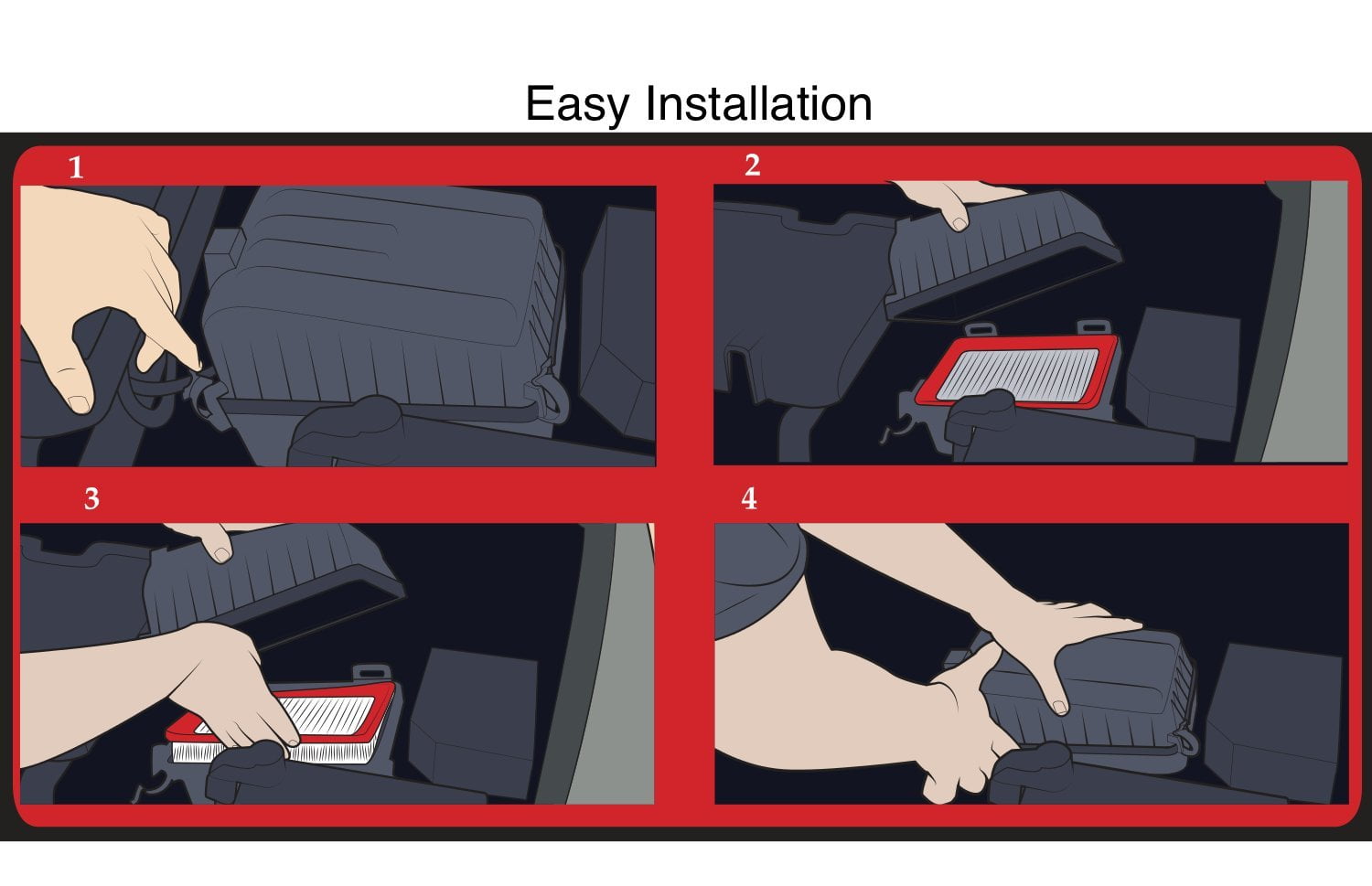 Easy Installation

1

2

3

4