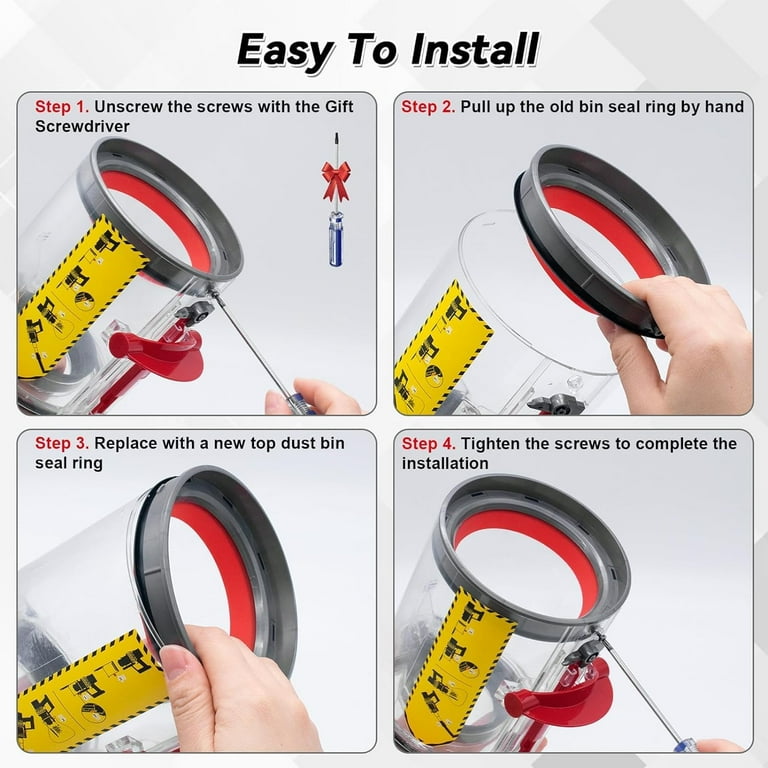 Easy To Install

Step 1. Unscrew the screws with the Gift Screwdriver

Step 2. Pull up the old bin seal ring by hand

Step 3. Replace with a new top dust bin seal ring

Step 4. Tighten the screws to complete the installation