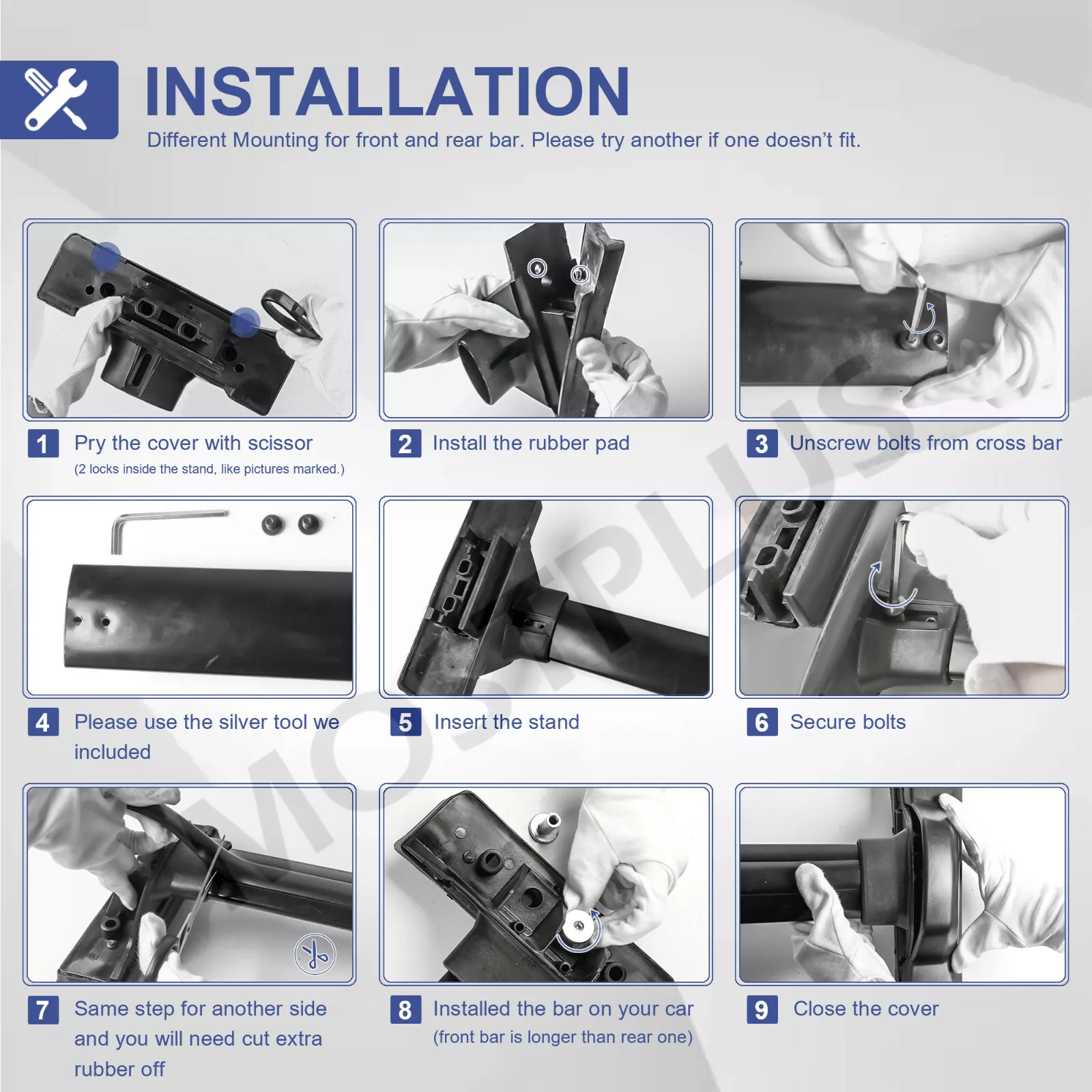 INSTALLATION

Different Mounting for front and rear bar. Please try another if one doesn't fit.

1 Pry the cover with scissor
(2 locks inside the stand, like pictures marked.)

2 Install the rubber pad

3 Unscrew bolts from cross bar

4 Please use the silver tool we included

5 Insert the stand

6 Secure bolts

7 Same step for another side and you will need cut extra rubber off

8 Installed the bar on your car
(front bar is longer than rear one)

9 Close the cover

MOSTPLUS