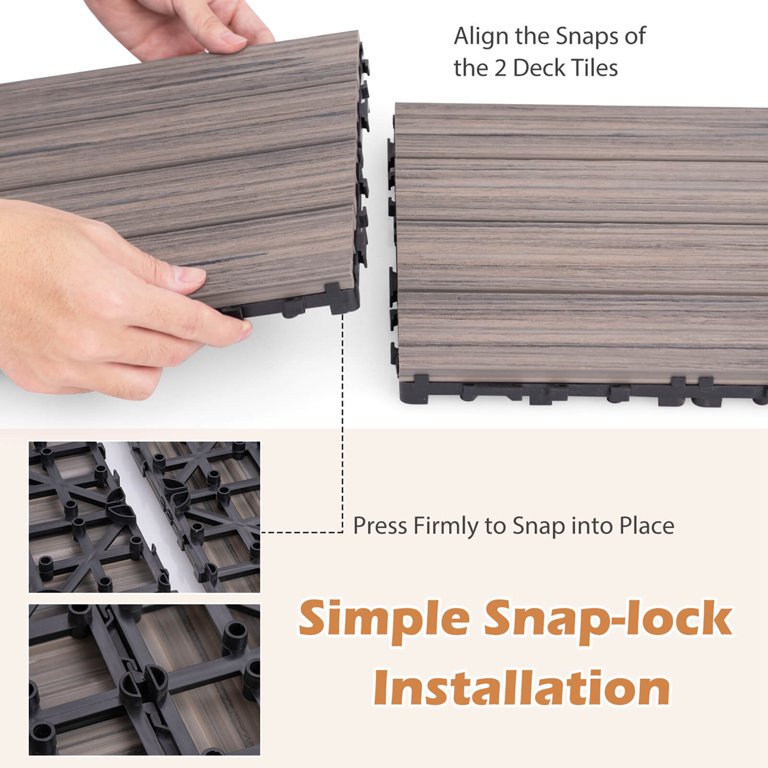 Align the Snaps of the 2 Deck Tiles

Press Firmly to Snap into Place

Simple Snap-lock Installation