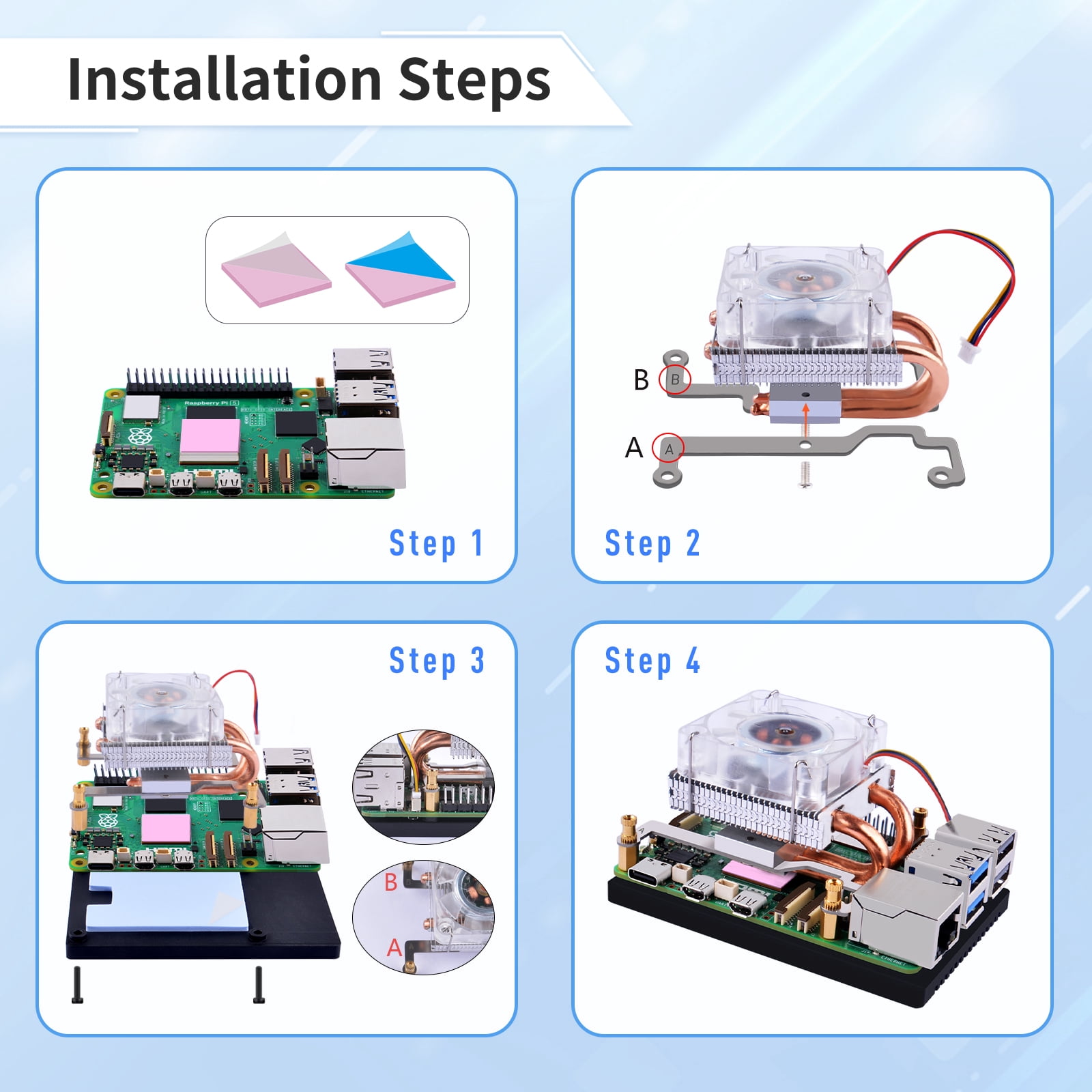 Installation Steps

Raspberry Pi 5

Step 1

B
B
A
A

Step 2

Step 3

B
A

Step 4