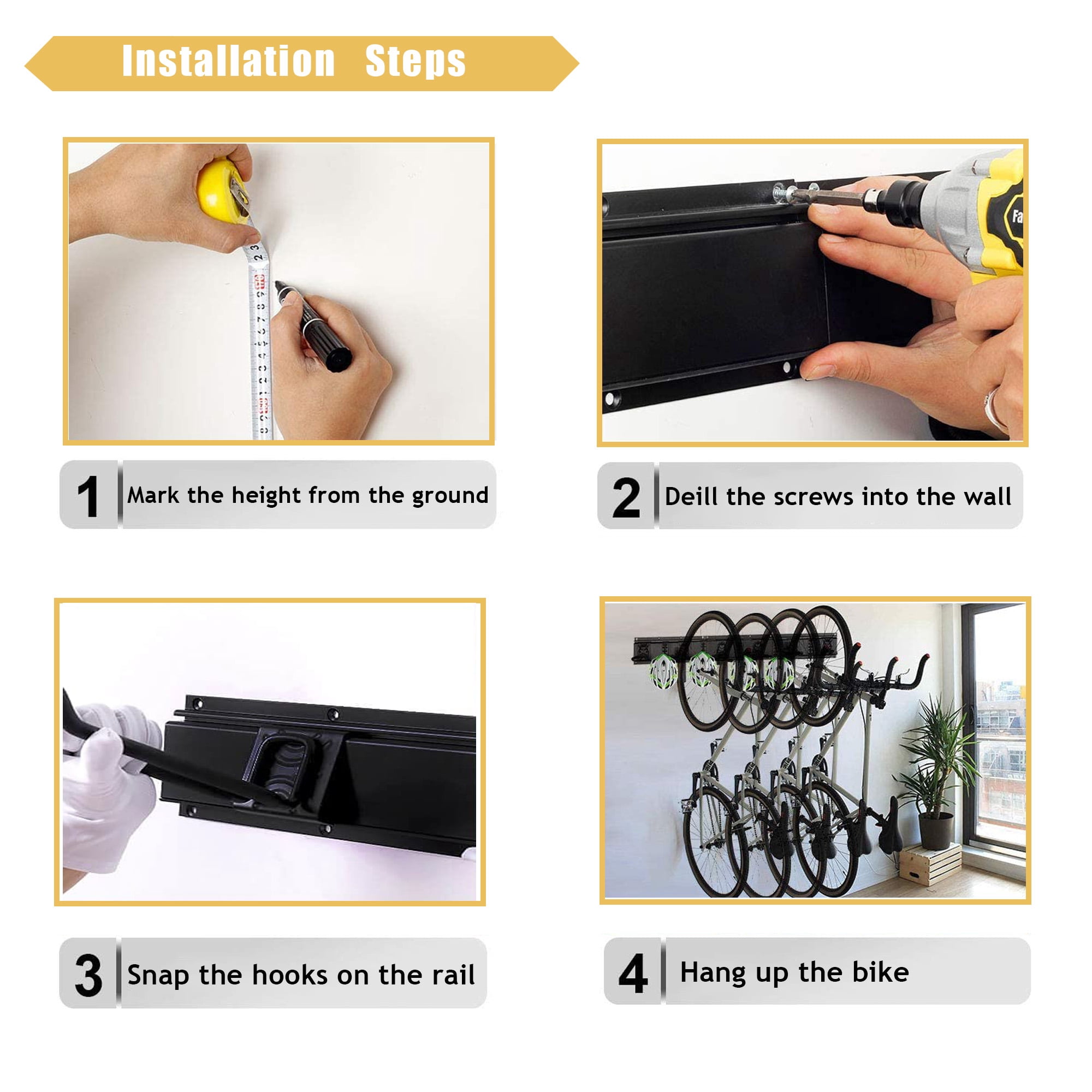 Installation Steps

1 Mark the height from the ground

2 Deill the screws into the wall

3 Snap the hooks on the rail

4 Hang up the bike