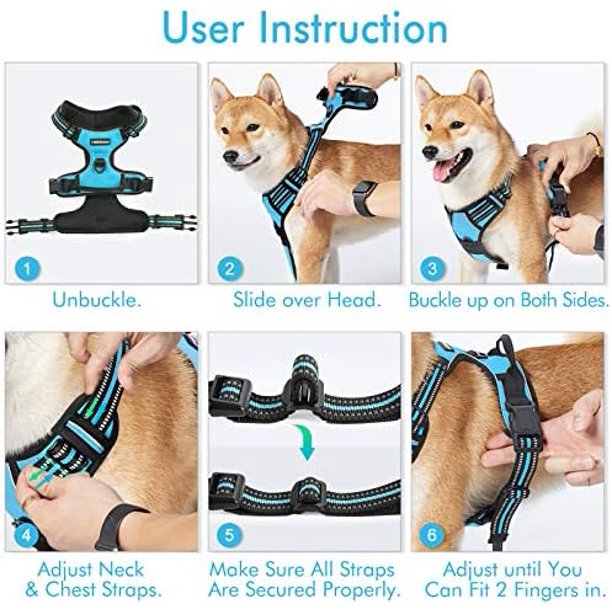 User Instruction

1
Unbuckle.

2
Slide over Head.

3
Buckle up on Both Sides.

4
Adjust Neck & Chest Straps.

5
Make Sure All Straps Are Secured Properly.

6
Adjust until You Can Fit 2 Fingers in.