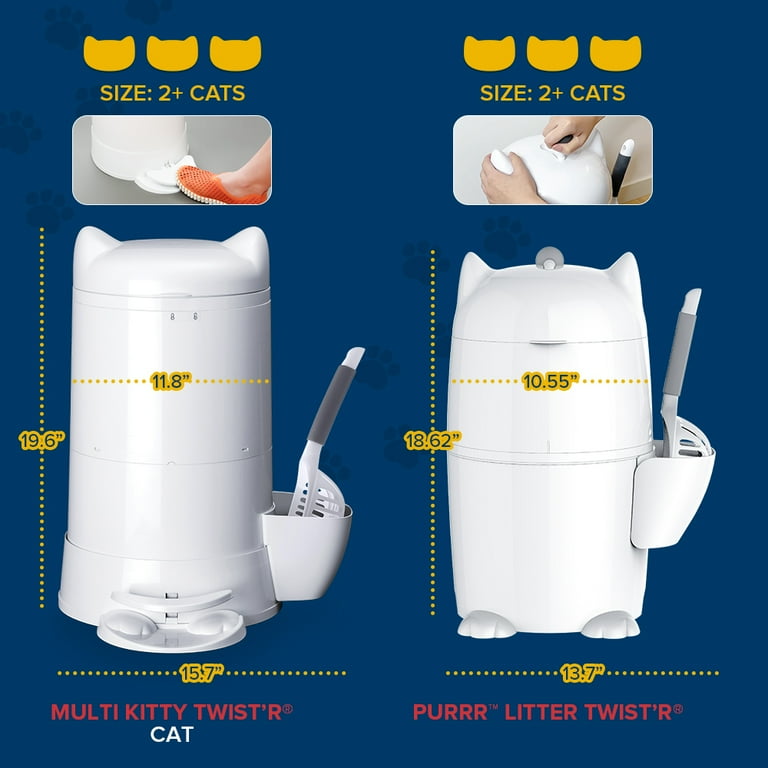 SIZE: 2+ CATS

11.8"

19.6"

15.7"

MULTI KITTY TWIST'R®
CAT

SIZE: 2+ CATS

10.55"

18.62"

13.7"

PURRR™ LITTER TWIST'R®