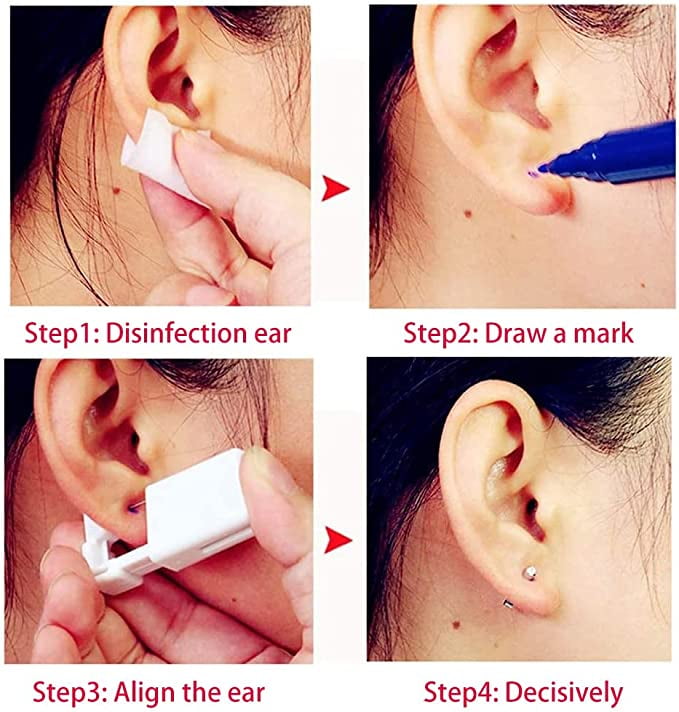 Step1: Disinfection ear

Step2: Draw a mark

Step3: Align the ear

Step4: Decisively