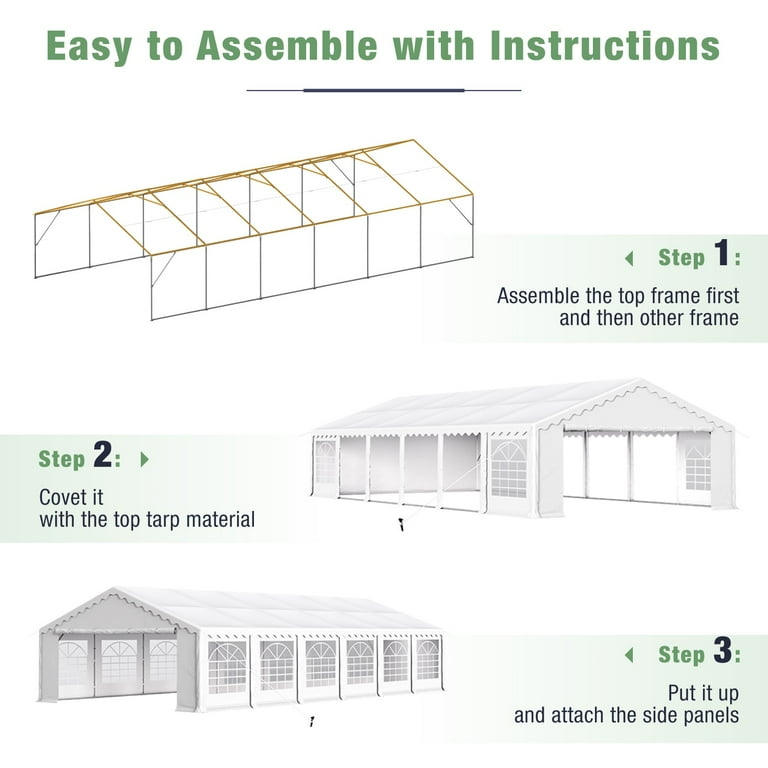 Easy to Assemble with Instructions

Step 1:

Assemble the top frame first and then other frame

Step 2:

Covet it with the top tarp material

Step 3:

Put it up and attach the side panels