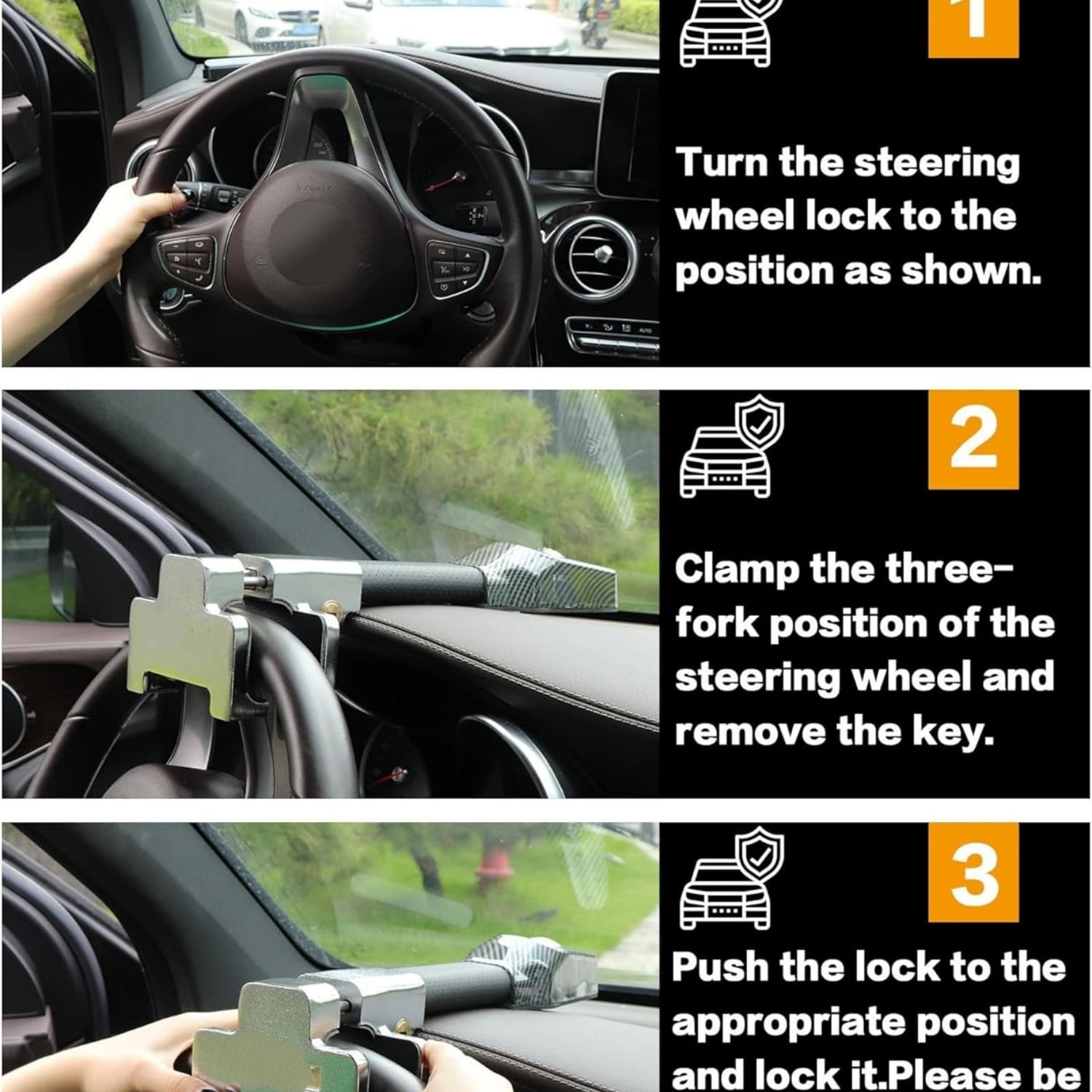 1

Turn the steering wheel lock to the position as shown.

2

Clamp the three-fork position of the steering wheel and remove the key.

3

Push the lock to the appropriate position and lock it.Please be