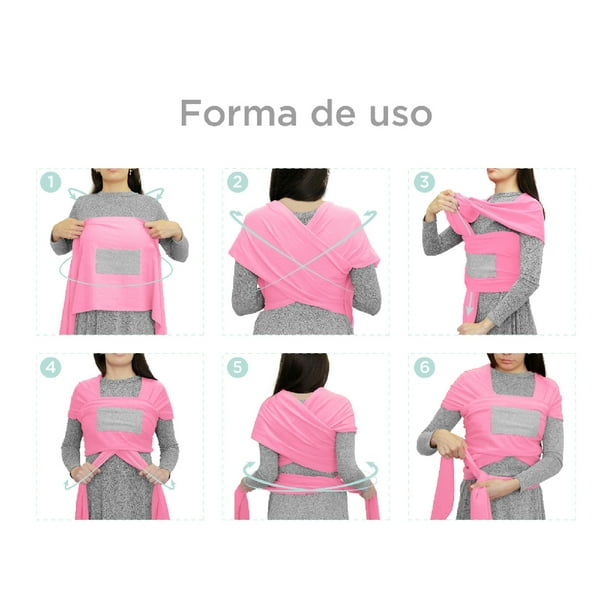 Forma de uso

1

2

3

4

5

6