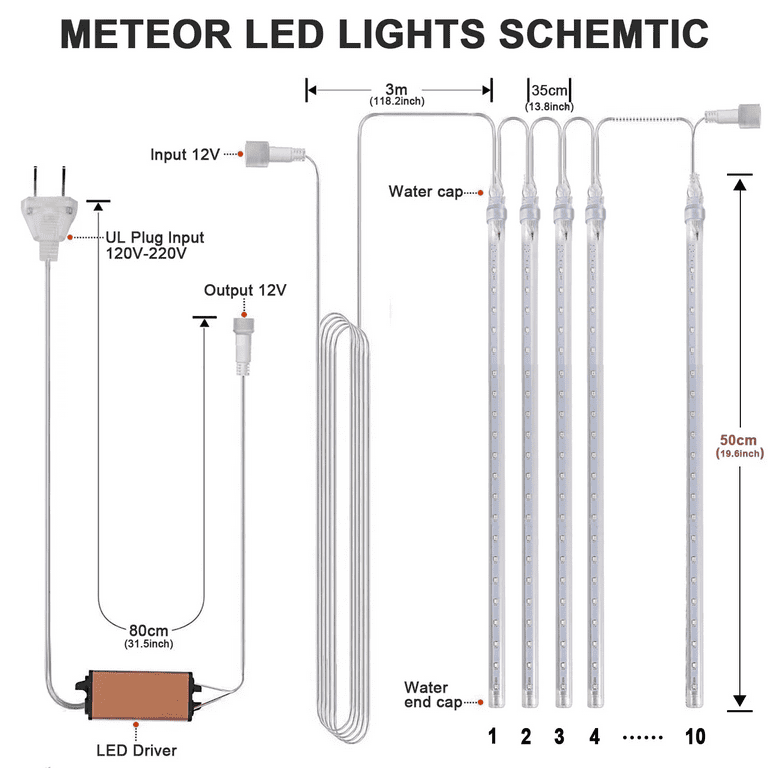 METEOR LED LIGHTS SCHEMTIC

3m
(118.2inch)

35cm
(13.8inch)

Input 12V

Water cap

UL Plug Input
120V-220V

Output 12V

50cm
(19.6inch)

80cm
(31.5inch)

Water
end cap

LED Driver

1 2 3 4 ...... 10