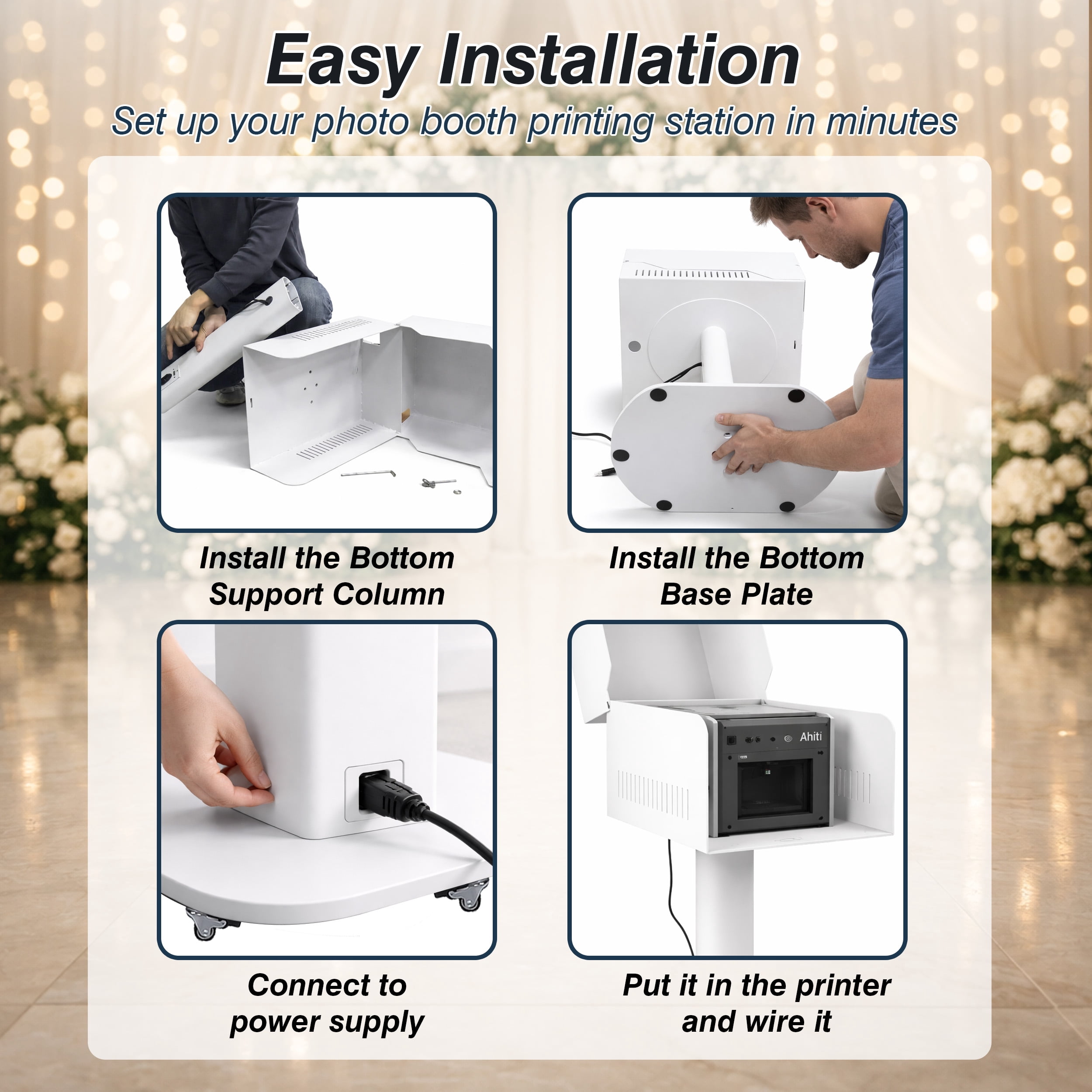 Easy Installation

Set up your photo booth printing station in minutes

Install the Bottom Support Column

Install the Bottom Base Plate

Connect to power supply

Ahiti

Put it in the printer and wire it