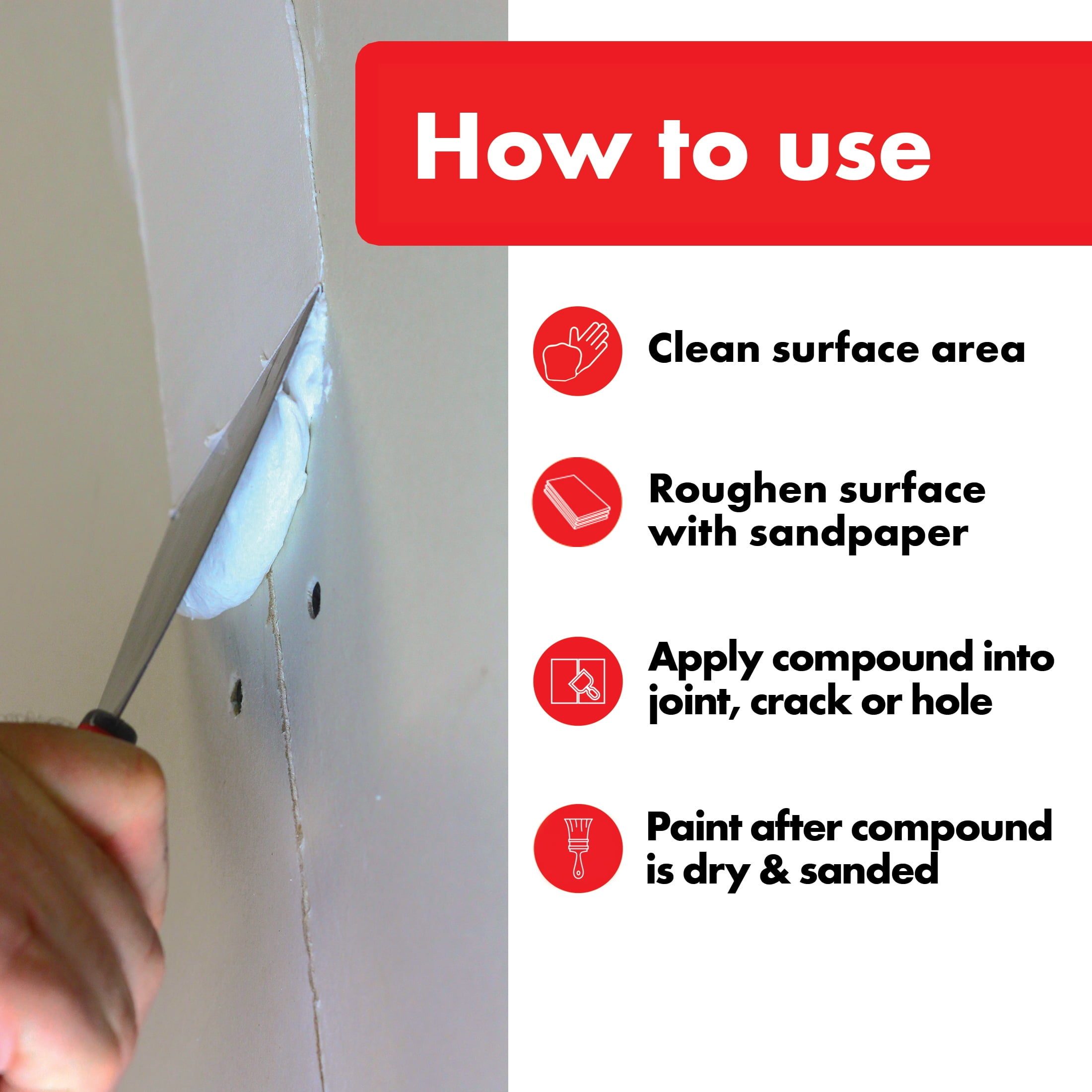 How to use

Clean surface area

Roughen surface with sandpaper

Apply compound into joint, crack or hole

Paint after compound is dry & sanded